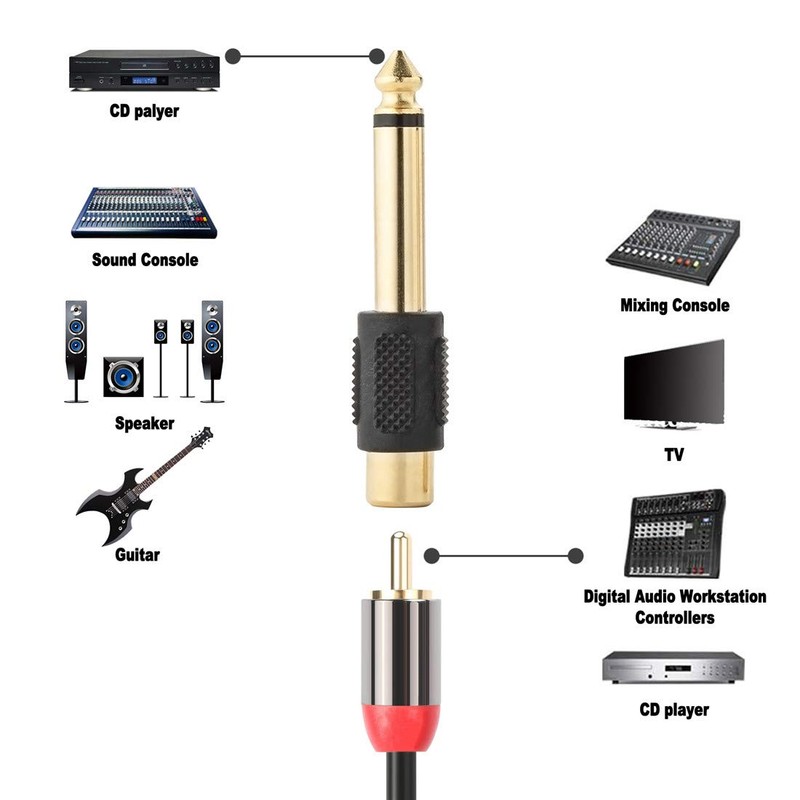 CD palyer

Sound Console

Speaker

Guitar

Mixing Console

TV

Digital Audio Workstation Controllers

CD player