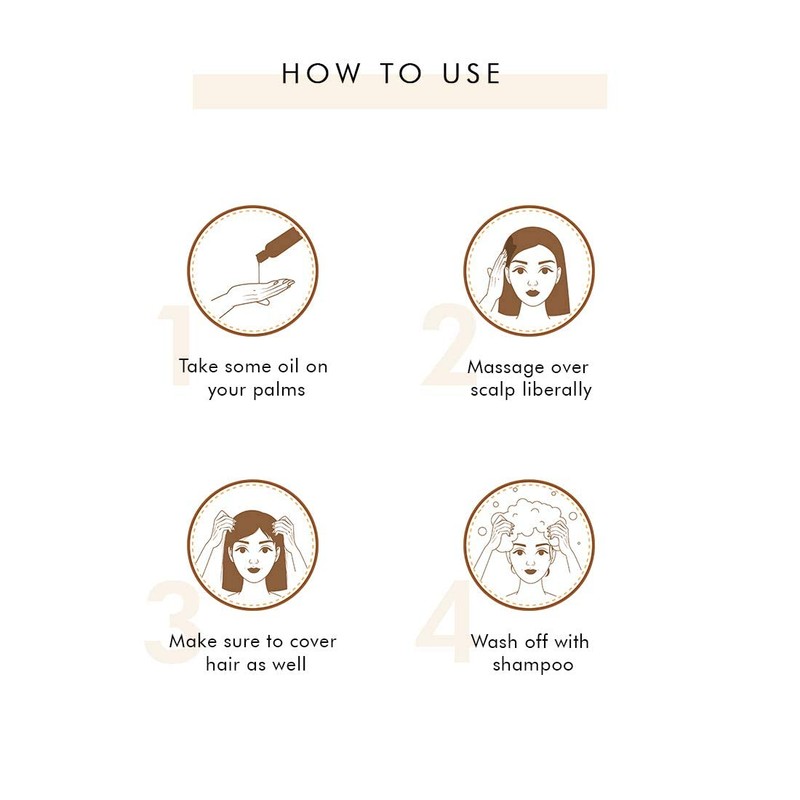 HOW TO USE

1
Take some oil on your palms

2
Massage over scalp liberally

3
Make sure to cover hair as well

4
Wash off with shampoo