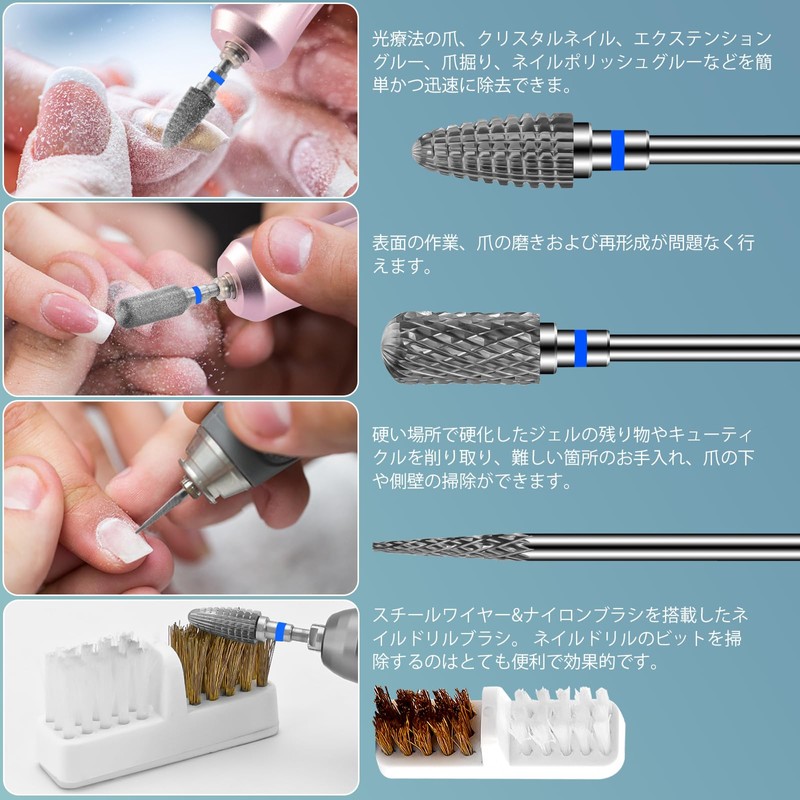 光療法の爪、クリスタルネイル、エクステンショングルー、爪掘り、ネイルポリッシュグルーなどを簡単かつ迅速に除去できま。

表面の作業、爪の磨きおよび再形成が問題なく行えます。

硬い場所で硬化したジェルの残り物やキューティクルを削り取り、難しい箇所のお手入れ、爪の下や側壁の掃除ができます。

スチールワイヤー&ナイロンブラシを搭載したネイルドリルブラシ。ネイルドリルのビットを掃除するのはとても便利で効果的です。