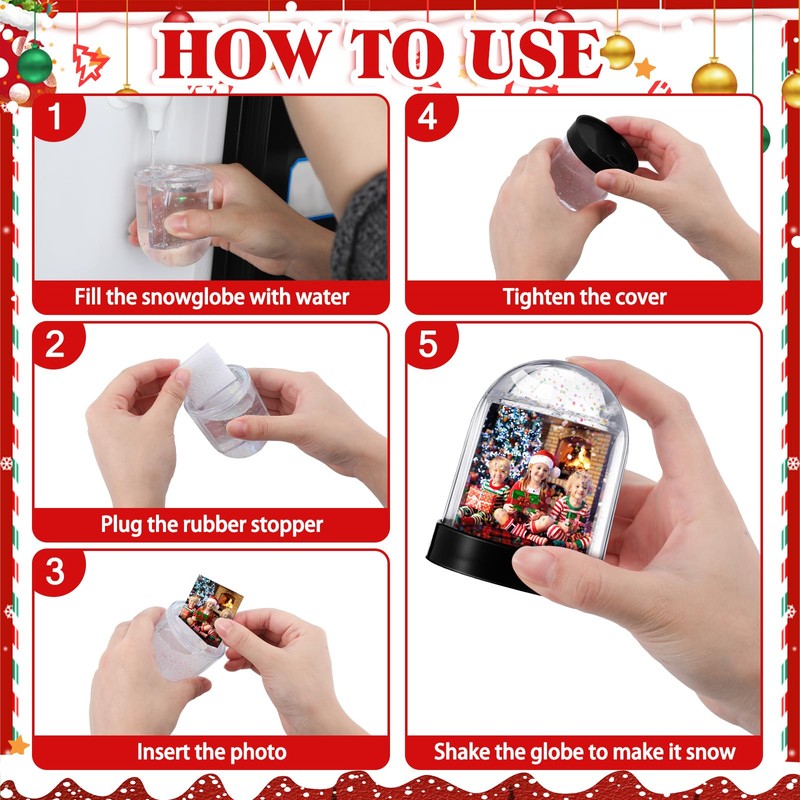 HOW TO USE

1
Fill the snowglobe with water

2
Plug the rubber stopper

3
Insert the photo

4
Tighten the cover

5
Shake the globe to make it snow