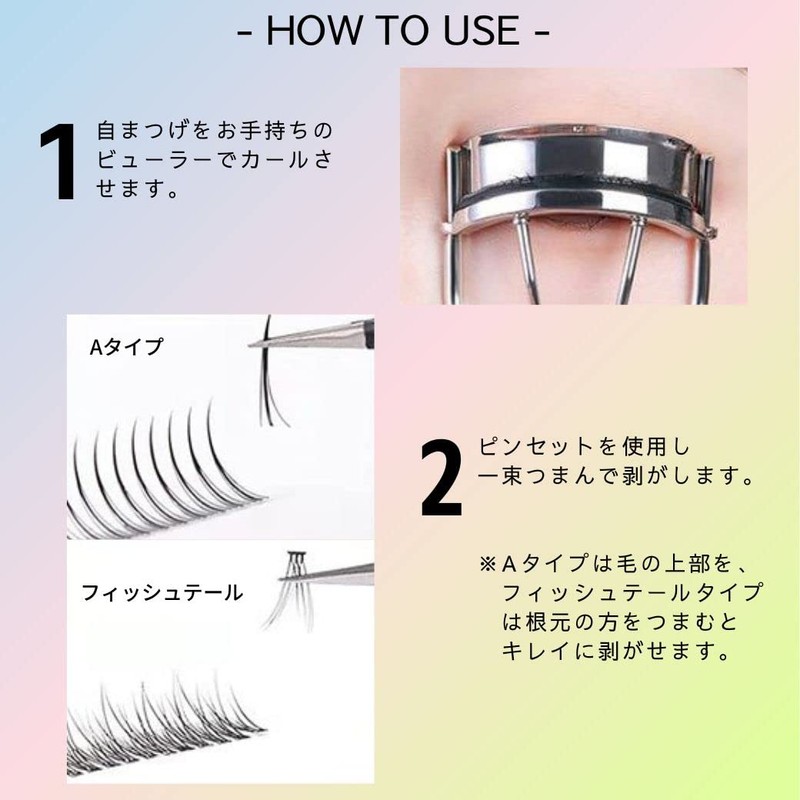 - HOW TO USE -

1 自まつげをお手持ちのビューラーでカールさせます。

Aタイプ

フィッシュテール

2 ピンセットを使用し一束つまんで剥がします。

※Aタイプは毛の上部を、フィッシュテールタイプは根元の方をつまむとキレイに剥がせます。