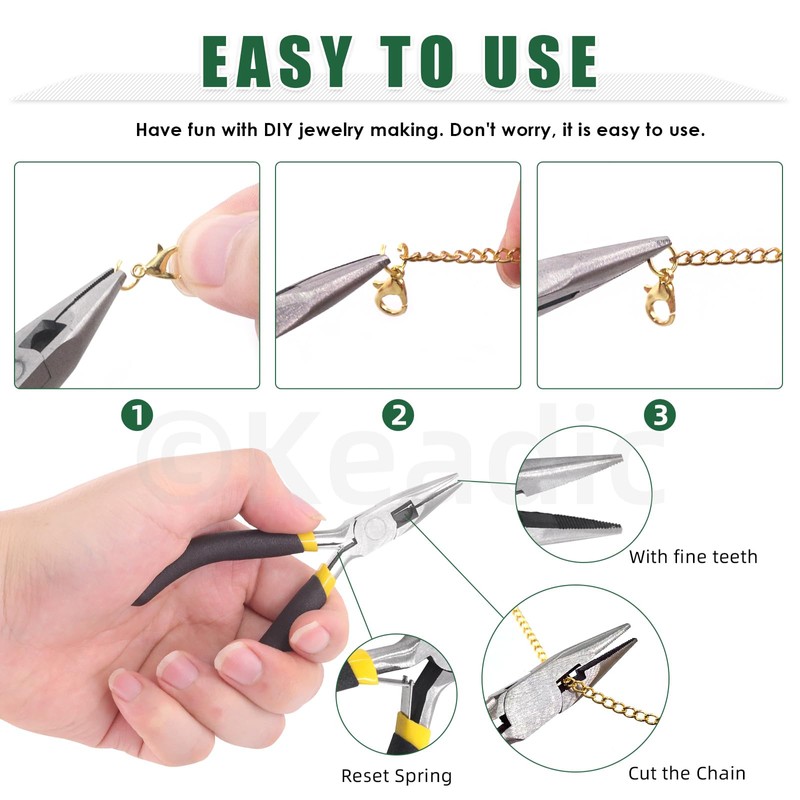 EASY TO USE

Have fun with DIY jewelry making. Don't worry, it is easy to use.

1

2

3

©Keadic

With fine teeth

Reset Spring

Cut the Chain