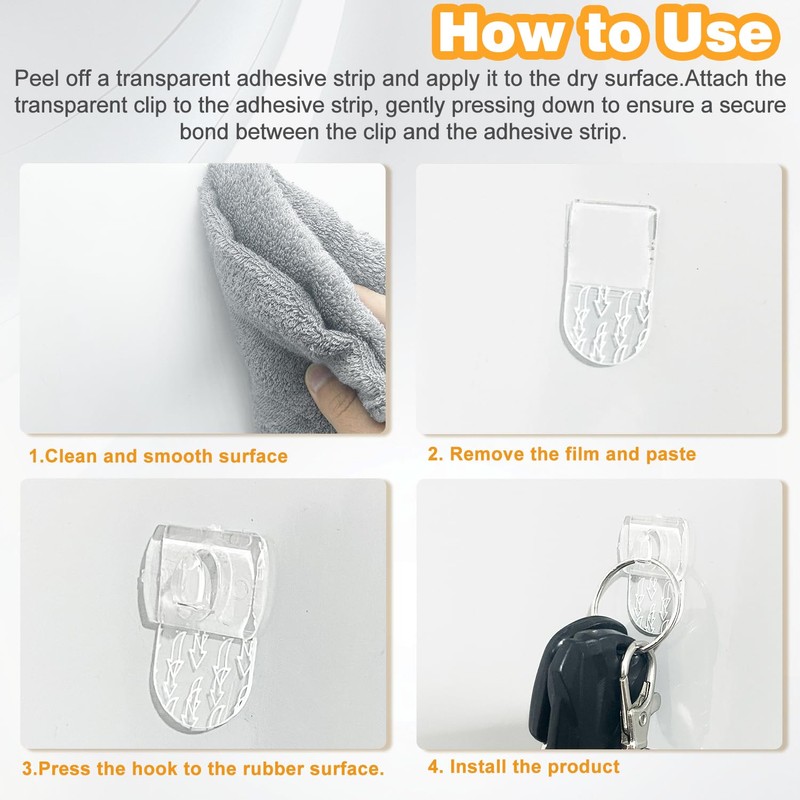 How to Use

Peel off a transparent adhesive strip and apply it to the dry surface.Attach the transparent clip to the adhesive strip, gently pressing down to ensure a secure bond between the clip and the adhesive strip.

1.Clean and smooth surface

2. Remove the film and paste

3.Press the hook to the rubber surface.

4. Install the product