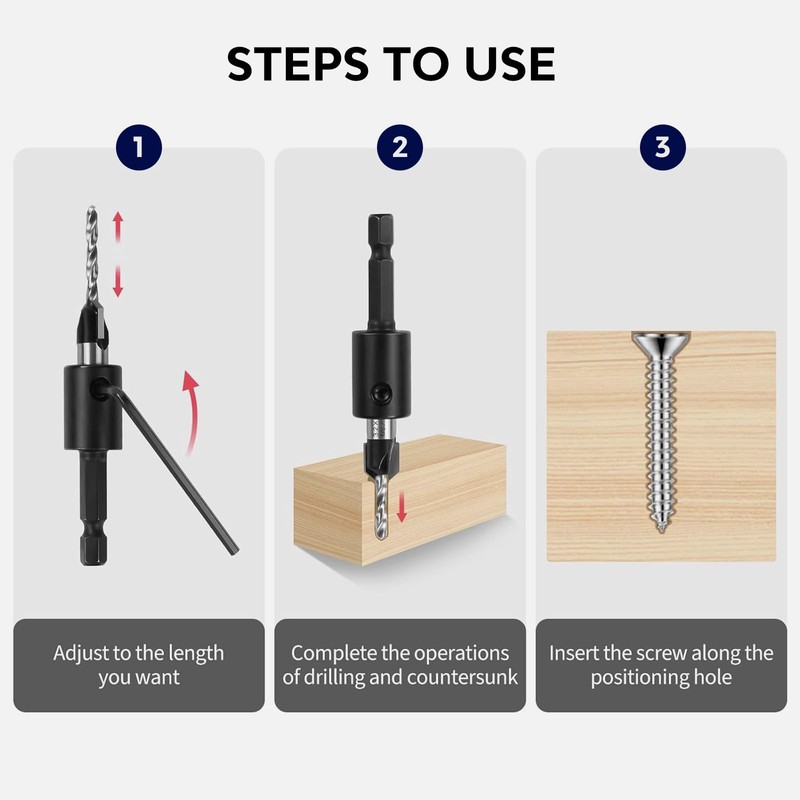 STEPS TO USE

1

Adjust to the length you want

2

Complete the operations of drilling and countersunk

3

Insert the screw along the positioning hole