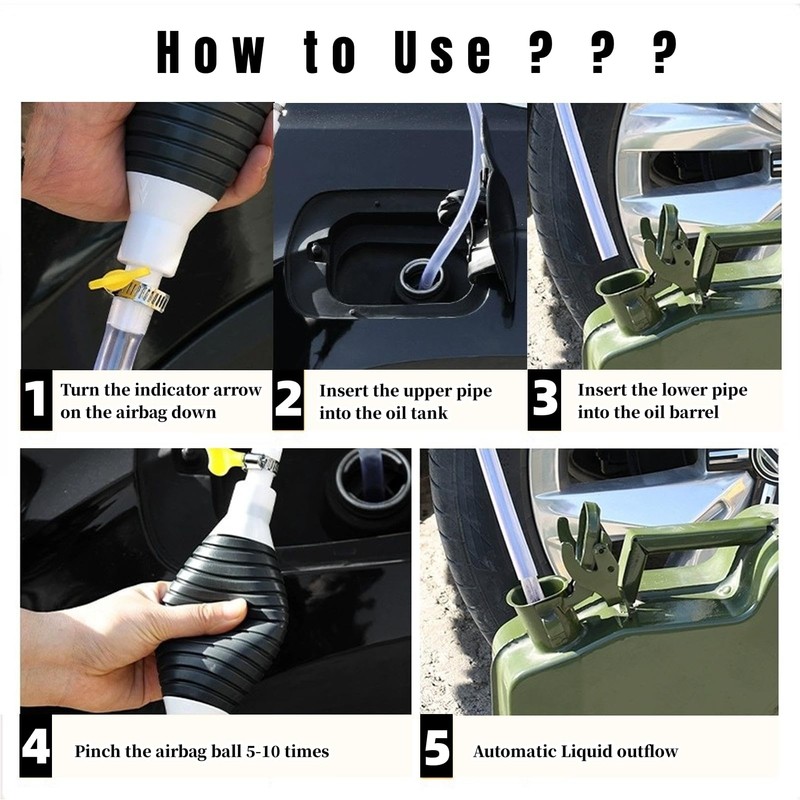 How to Use ? ? ?

1 Turn the indicator arrow on the airbag down

2 Insert the upper pipe into the oil tank

3 Insert the lower pipe into the oil barrel

4 Pinch the airbag ball 5-10 times

5 Automatic Liquid outflow