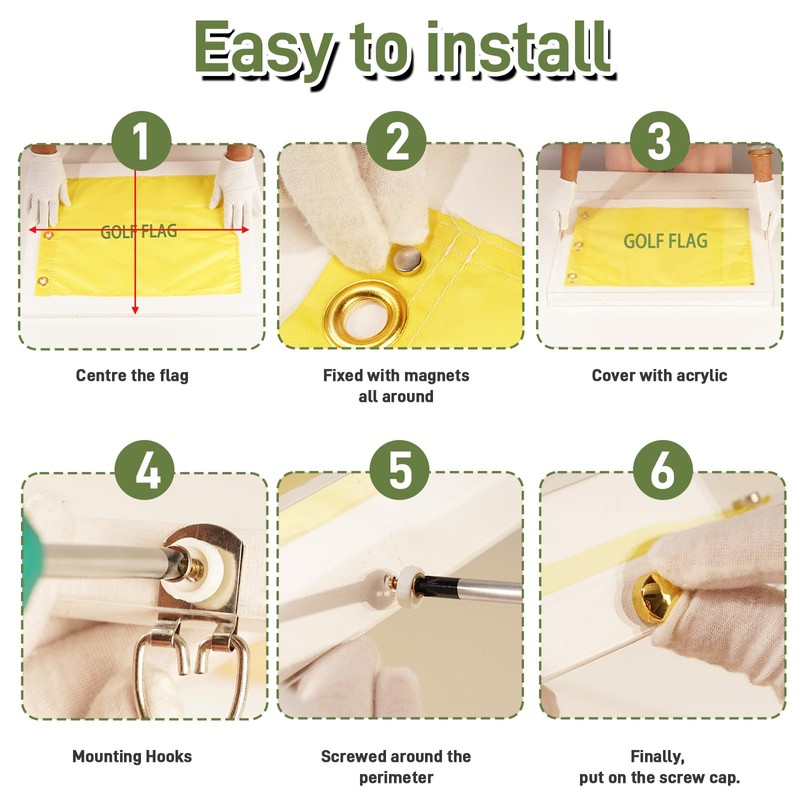 Easy to install

1

GOLF FLAG

Centre the flag

2

Fixed with magnets all around

3

GOLF FLAG

Cover with acrylic

4

Mounting Hooks

5

Screwed around the perimeter

6

Finally, put on the screw cap.