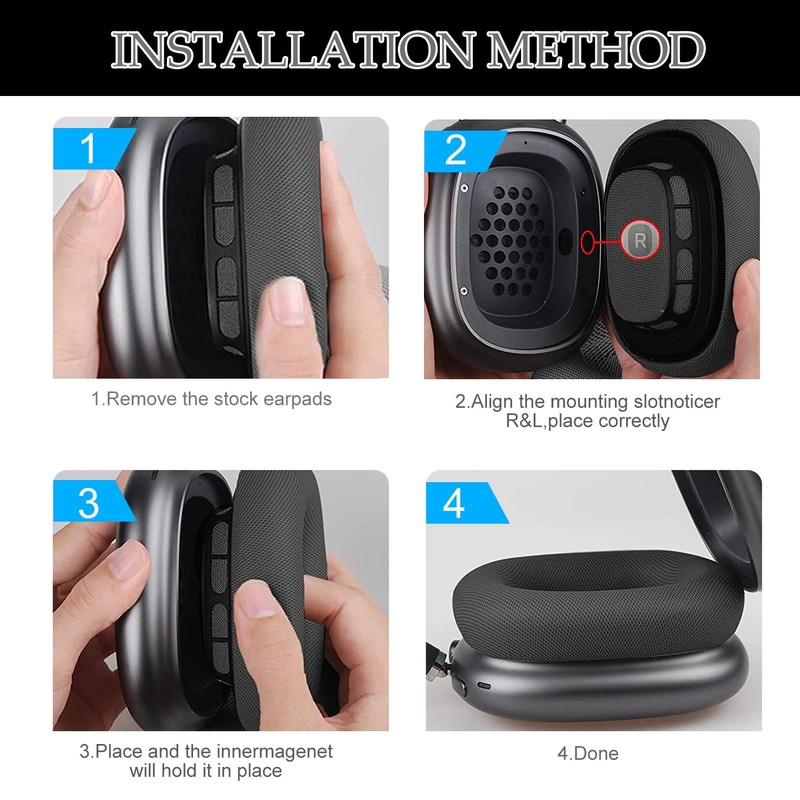 INSTALLATION METHOD

1

1.Remove the stock earpads

2

R

2.Align the mounting slotnoticer R&L,place correctly

3

3.Place and the innermagenet will hold it in place

4

4.Done