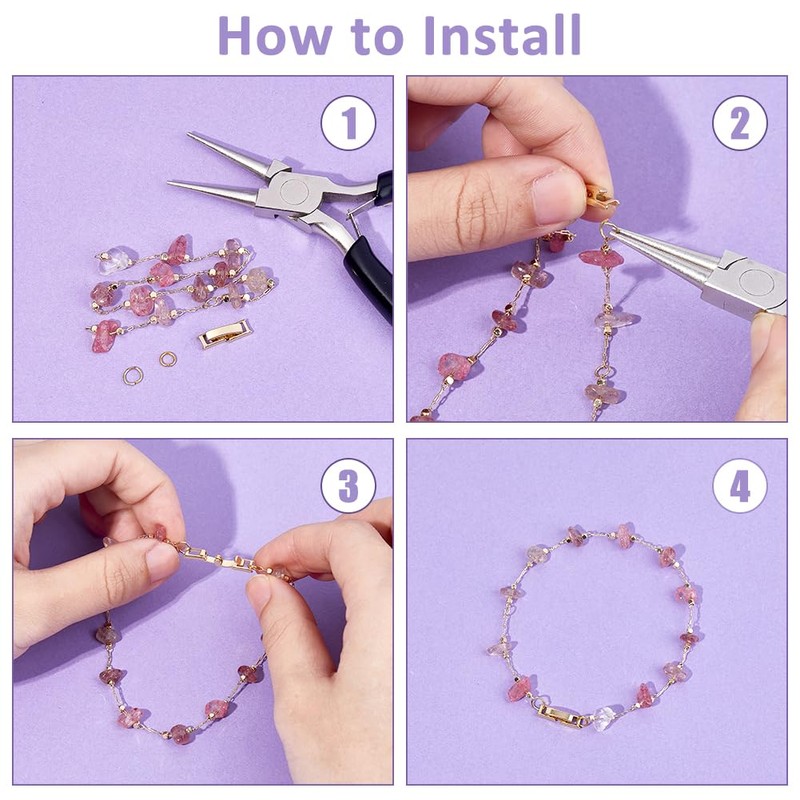 How to Install

1

2

3

4