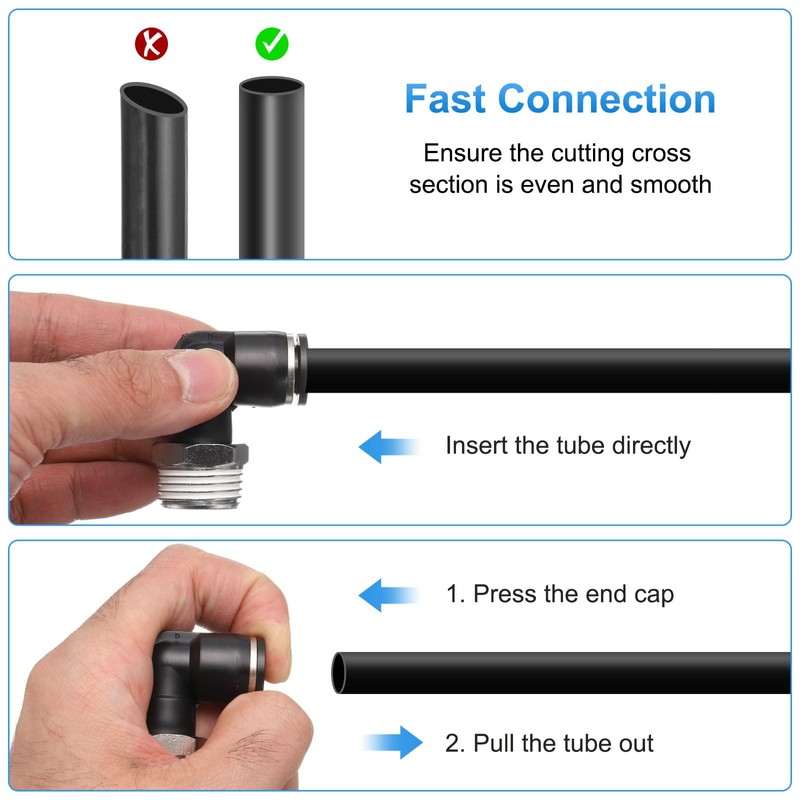 Fast Connection

Ensure the cutting cross section is even and smooth

Insert the tube directly

1. Press the end cap

2. Pull the tube out