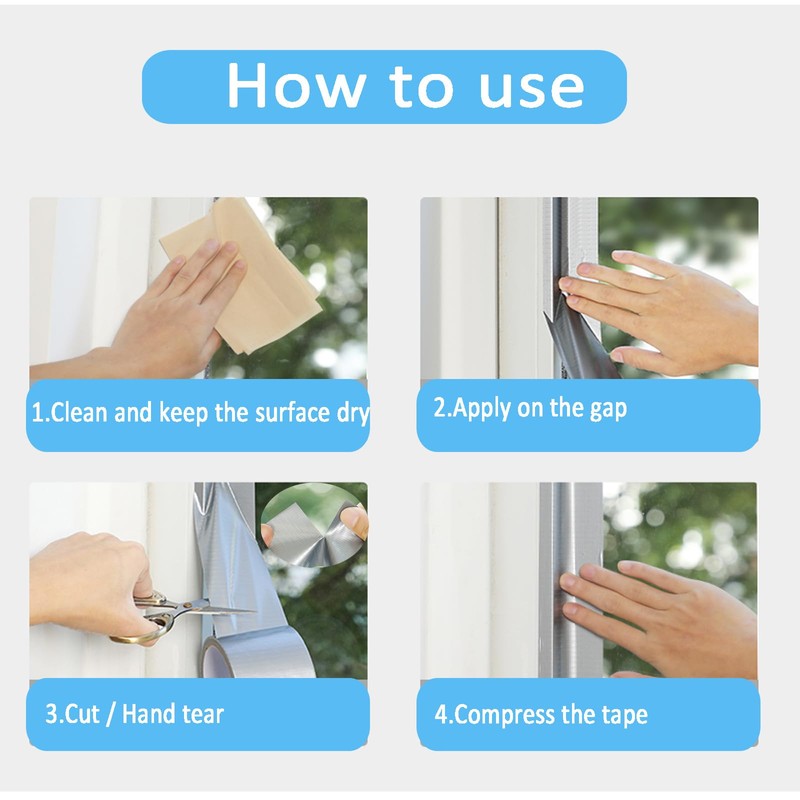 How to use

1.Clean and keep the surface dry

2.Apply on the gap

3.Cut / Hand tear

4.Compress the tape