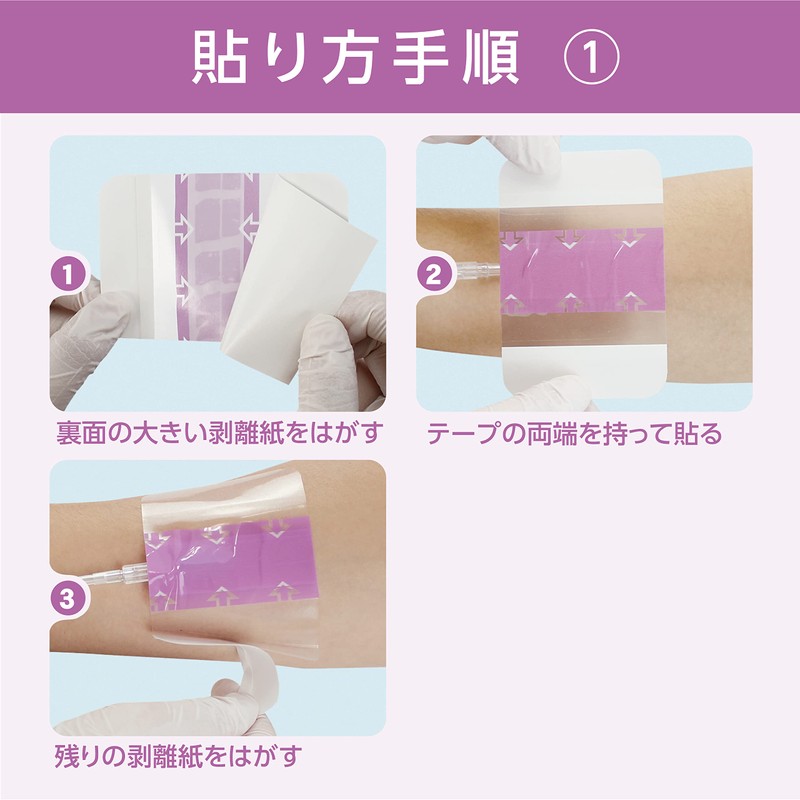 貼り方手順 ①

1
裏面の大きい剥離紙をはがす

2
テープの両端を持って貼る

3
残りの剥離紙をはがす