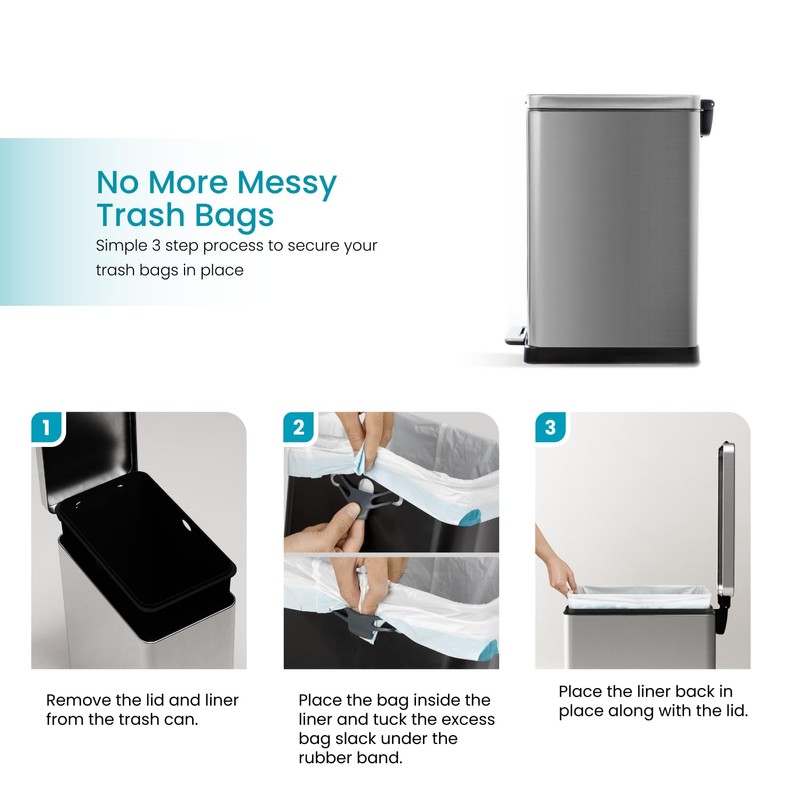 No More Messy Trash Bags

Simple 3 step process to secure your trash bags in place

1

Remove the lid and liner from the trash can.

2

Place the bag inside the liner and tuck the excess bag slack under the rubber band.

3

Place the liner back in place along with the lid.