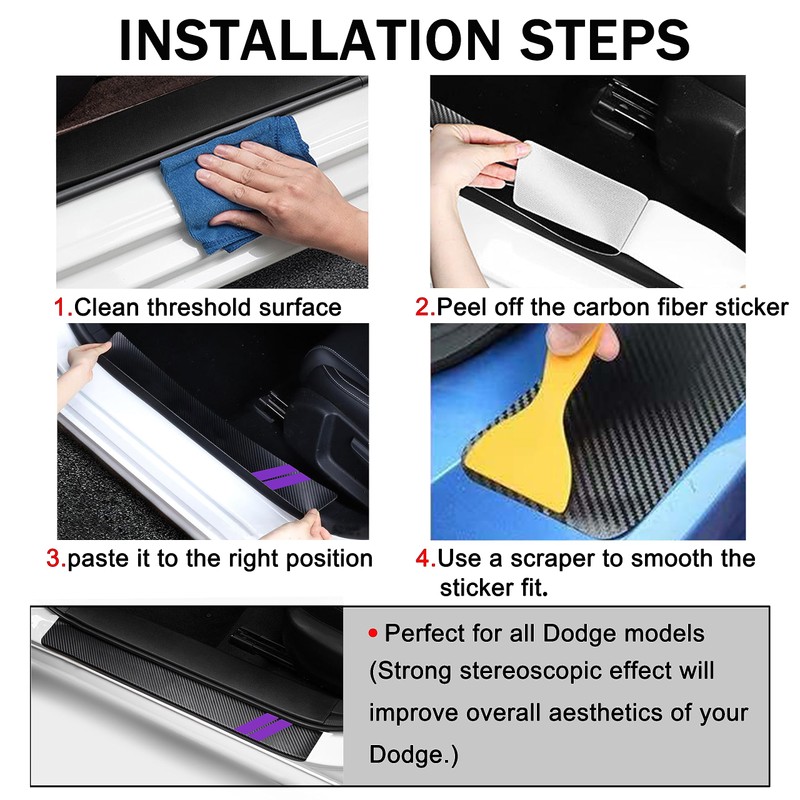 INSTALLATION STEPS

1.Clean threshold surface

2.Peel off the carbon fiber sticker

3.paste it to the right position

4.Use a scraper to smooth the sticker fit.

• Perfect for all Dodge models (Strong stereoscopic effect will improve overall aesthetics of your Dodge.)