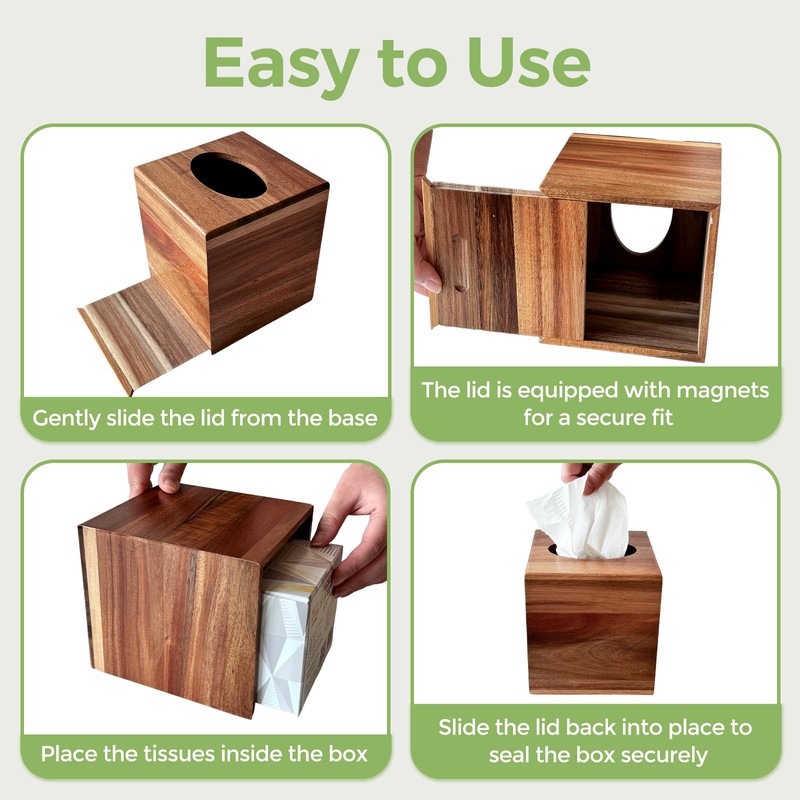 Easy to Use

Gently slide the lid from the base

The lid is equipped with magnets for a secure fit

Place the tissues inside the box

Slide the lid back into place to seal the box securely