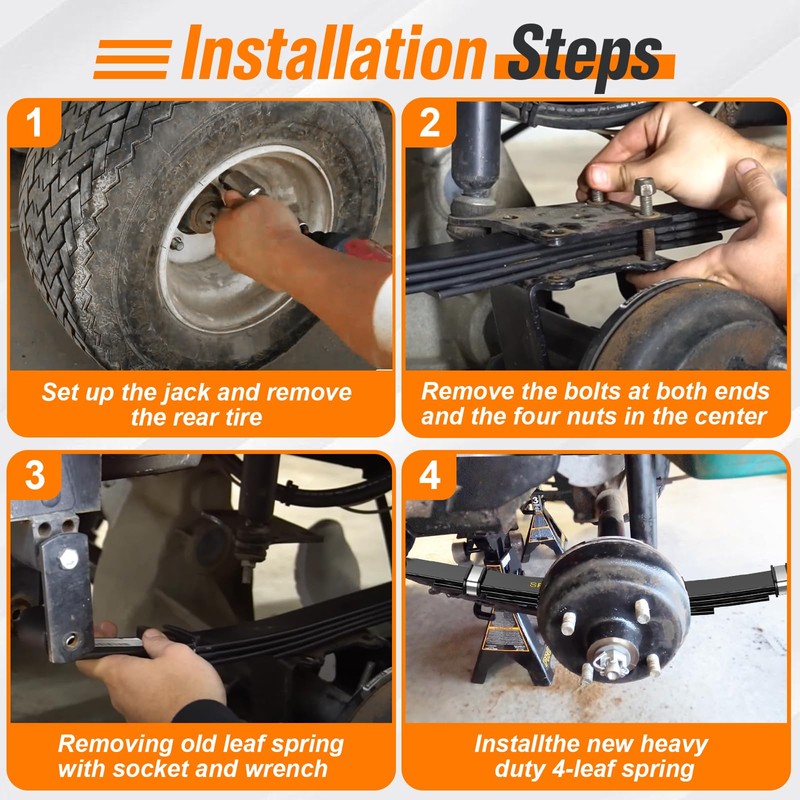 Installation Steps

1

Set up the jack and remove the rear tire

2

Remove the bolts at both ends and the four nuts in the center

3

Removing old leaf spring with socket and wrench

4

Installthe new heavy duty 4-leaf spring