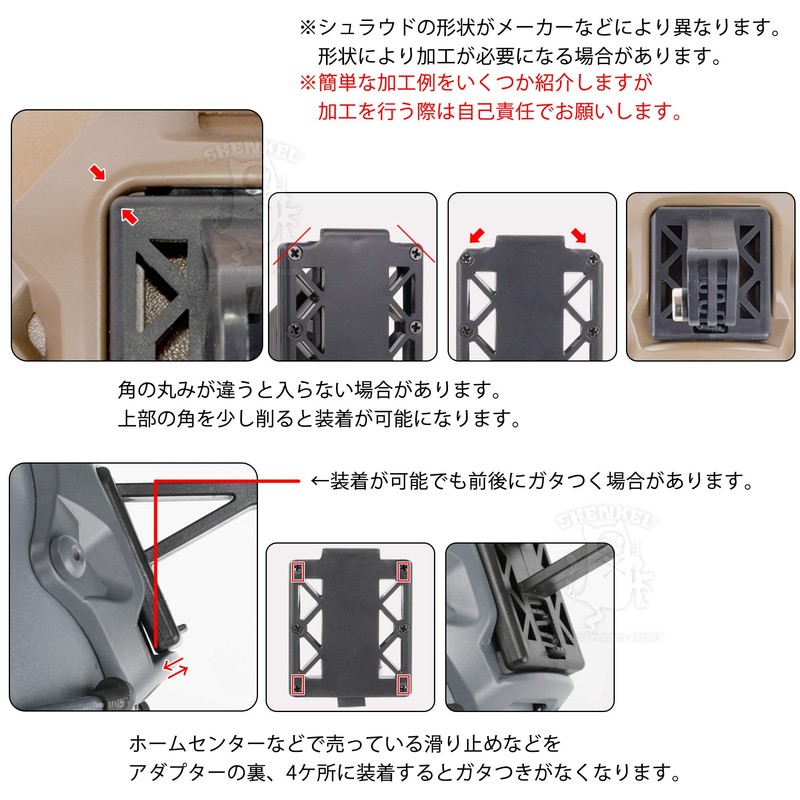 ※シュラウドの形状がメーカーなどにより異なります。
形状により加工が必要になる場合があります。
※簡単な加工例をいくつか紹介しますが
加工を行う際は自己責任でお願いします。

SHENKEL

角の丸みが違うと入らない場合があります。
上部の角を少し削ると装着が可能になります。

←装着が可能でも前後にガタつく場合があります。

SHENKEL

ホームセンターなどで売っている滑り止めなどを
アダプターの裏、4ケ所に装着するとガタつきがなくなります。