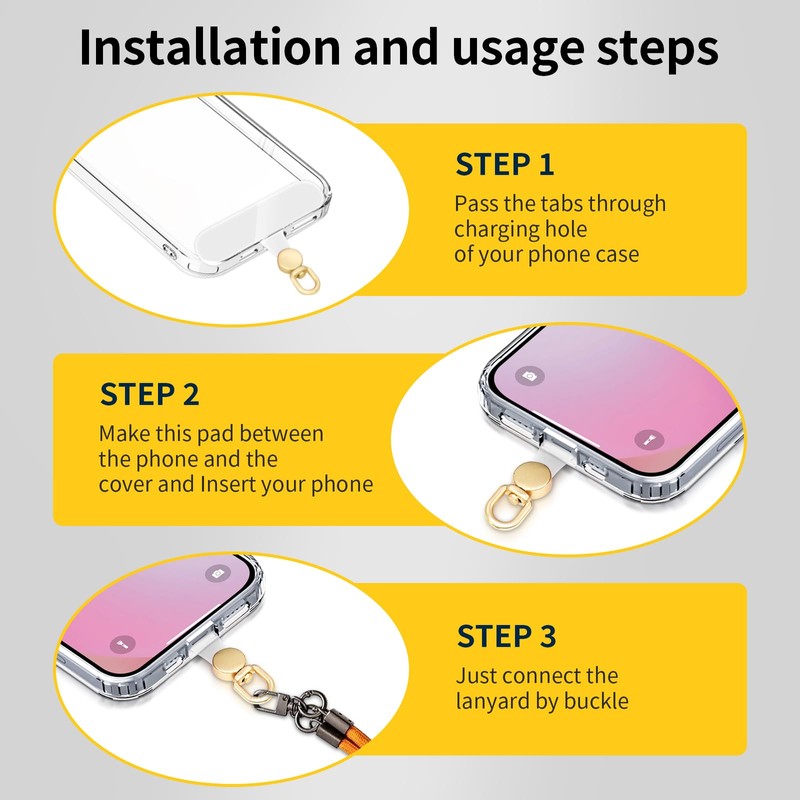 Installation and usage steps

STEP 1

Pass the tabs through charging hole of your phone case

STEP 2

Make this pad between the phone and the cover and Insert your phone

STEP 3

Just connect the lanyard by buckle