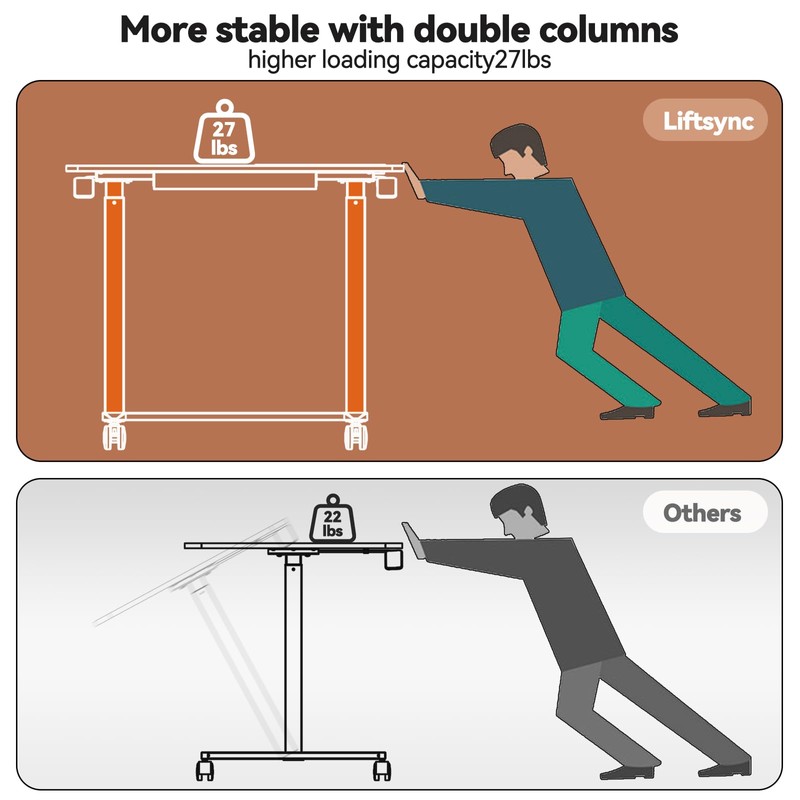 More stable with double columns
higher loading capacity27lbs

27 lbs

Liftsync

22 lbs

Others