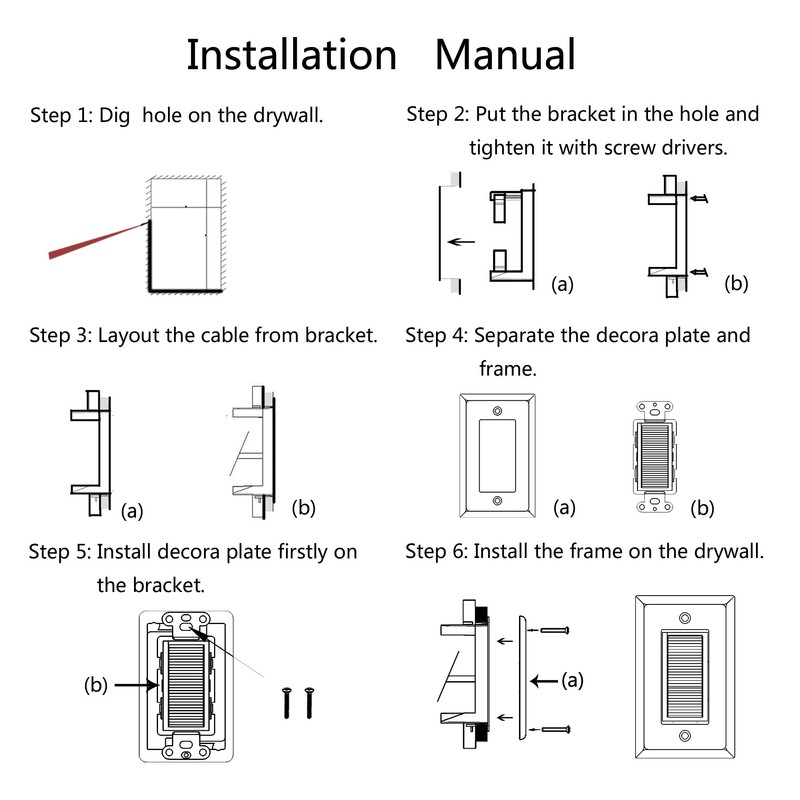 Installation Manual

Step 1: Dig hole on the drywall.

Step 2: Put the bracket in the hole and tighten it with screw drivers.

(a)

(b)

Step 3: Layout the cable from bracket.

(a)

(b)

Step 4: Separate the decora plate and frame.

(a)

(b)

Step 5: Install decora plate firstly on the bracket.

(b)

Step 6: Install the frame on the drywall.

(a)