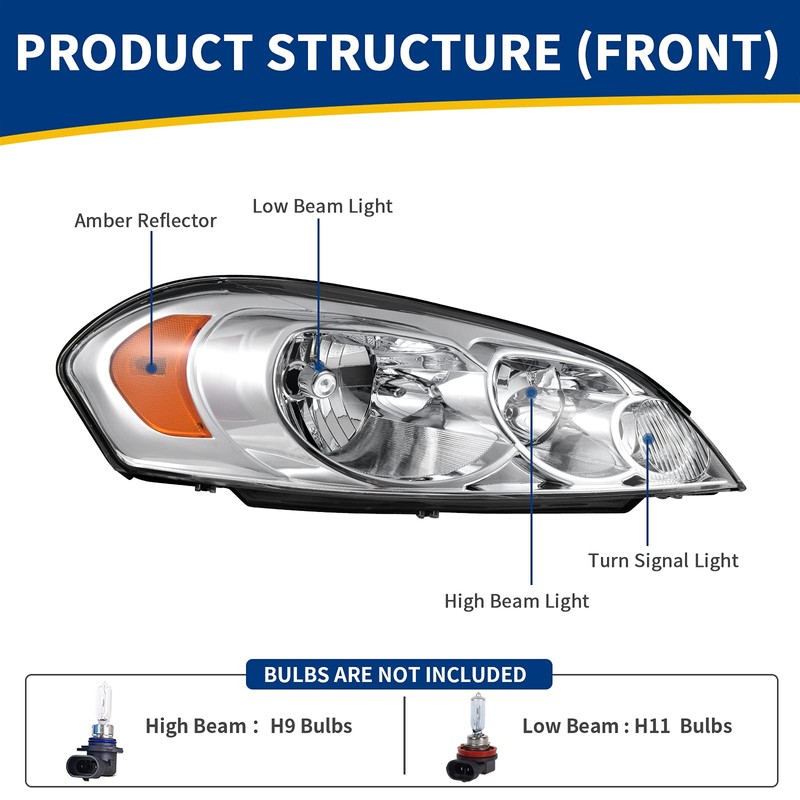 PRODUCT STRUCTURE (FRONT)

Amber Reflector

Low Beam Light

Turn Signal Light

High Beam Light

BULBS ARE NOT INCLUDED

High Beam : H9 Bulbs

Low Beam : H11 Bulbs