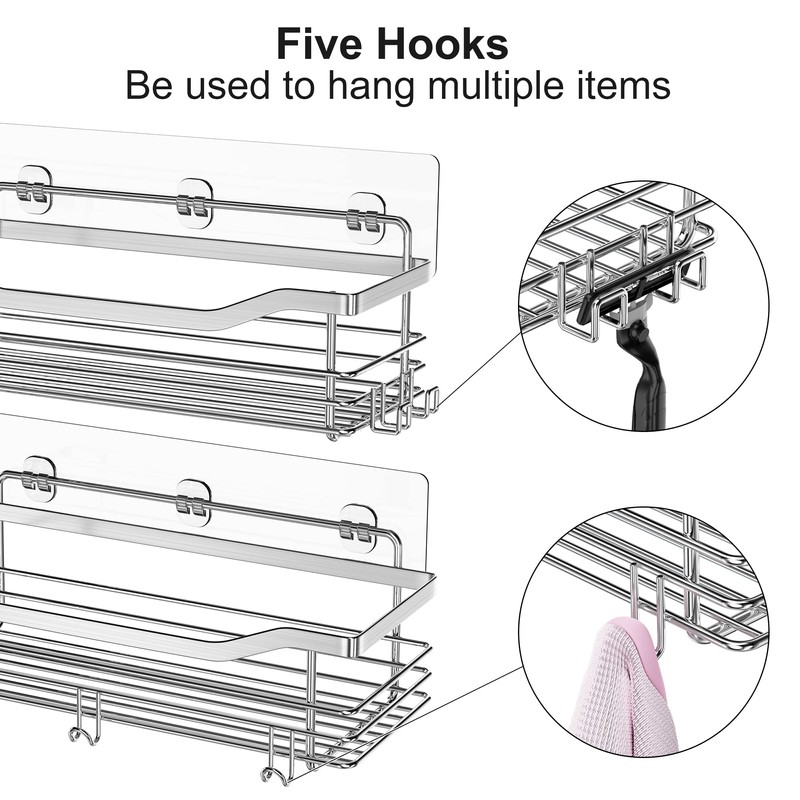 Five Hooks
Be used to hang multiple items