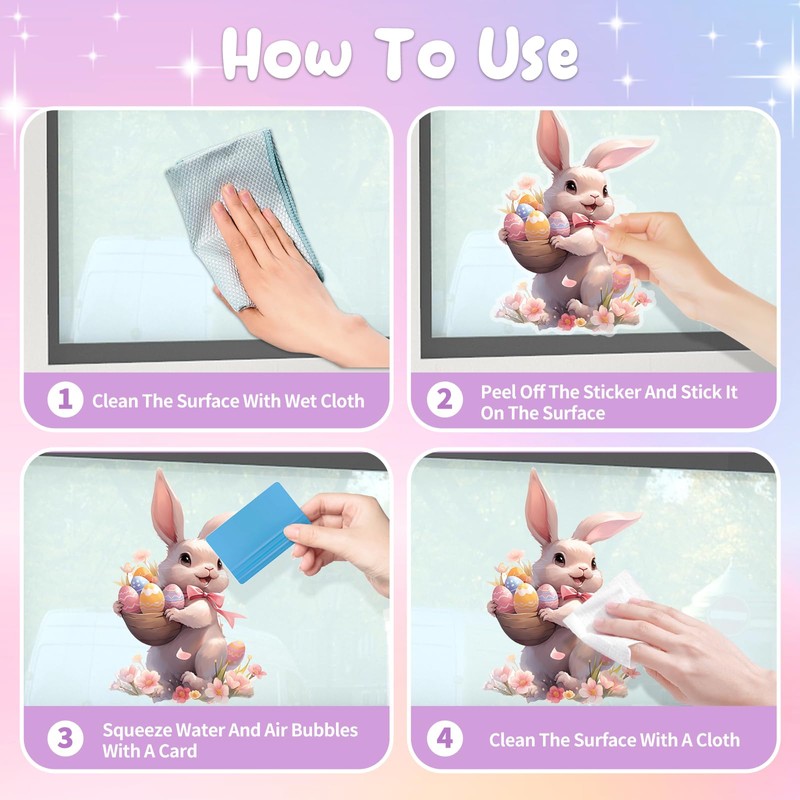 How To Use

1 Clean The Surface With Wet Cloth

2 Peel Off The Sticker And Stick It On The Surface

3 Squeeze Water And Air Bubbles With A Card

4 Clean The Surface With A Cloth