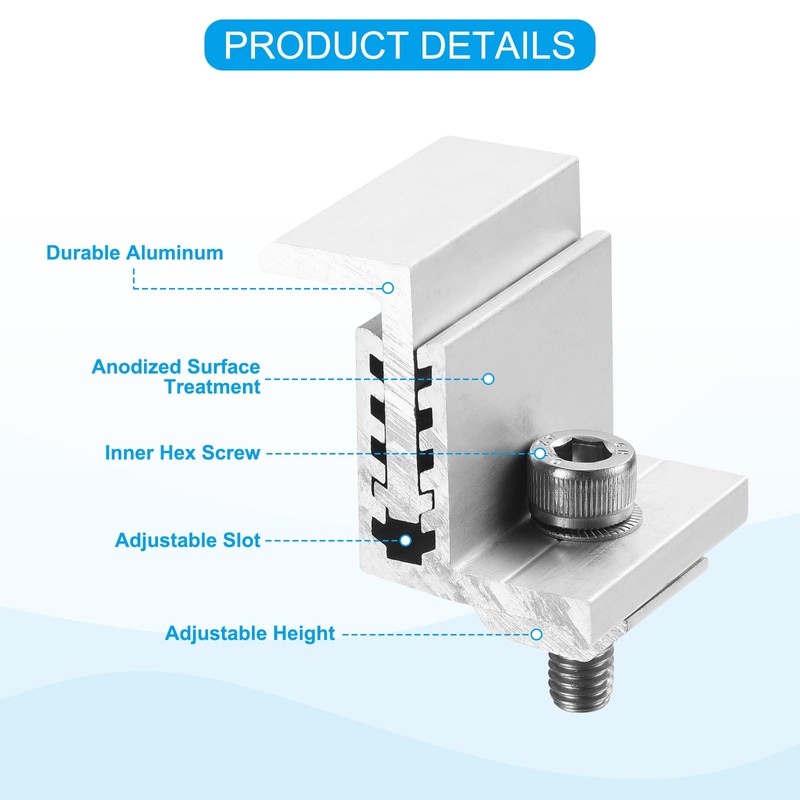 PRODUCT DETAILS

Durable Aluminum

Anodized Surface Treatment

Inner Hex Screw

Adjustable Slot

Adjustable Height