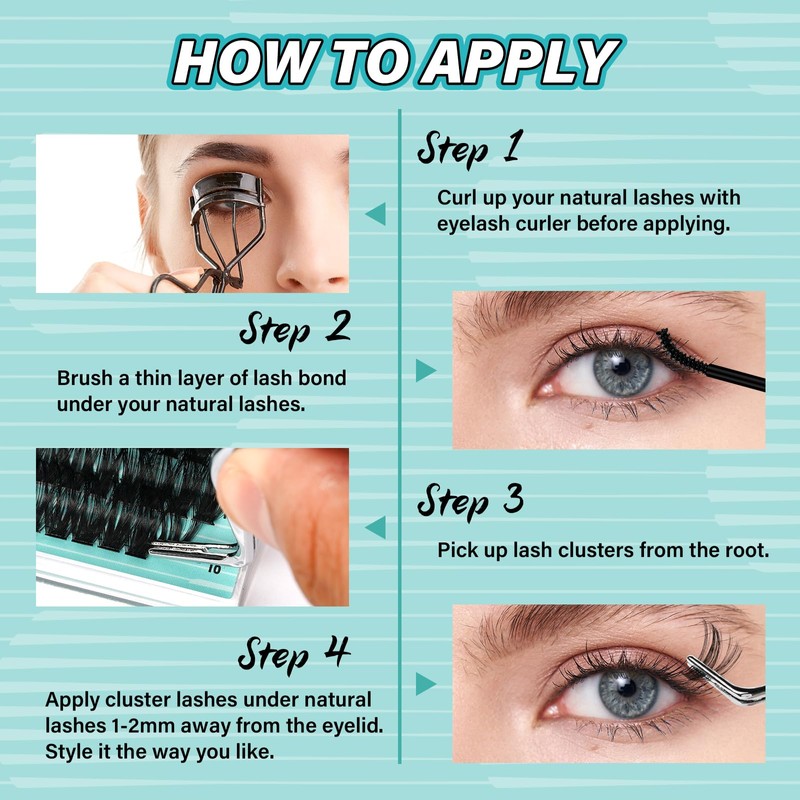 HOW TO APPLY

Step 1

Curl up your natural lashes with eyelash curler before applying.

Step 2

Brush a thin layer of lash bond under your natural lashes.

Step 3

Pick up lash clusters from the root.

10

Step 4

Apply cluster lashes under natural lashes 1-2mm away from the eyelid. Style it the way you like.