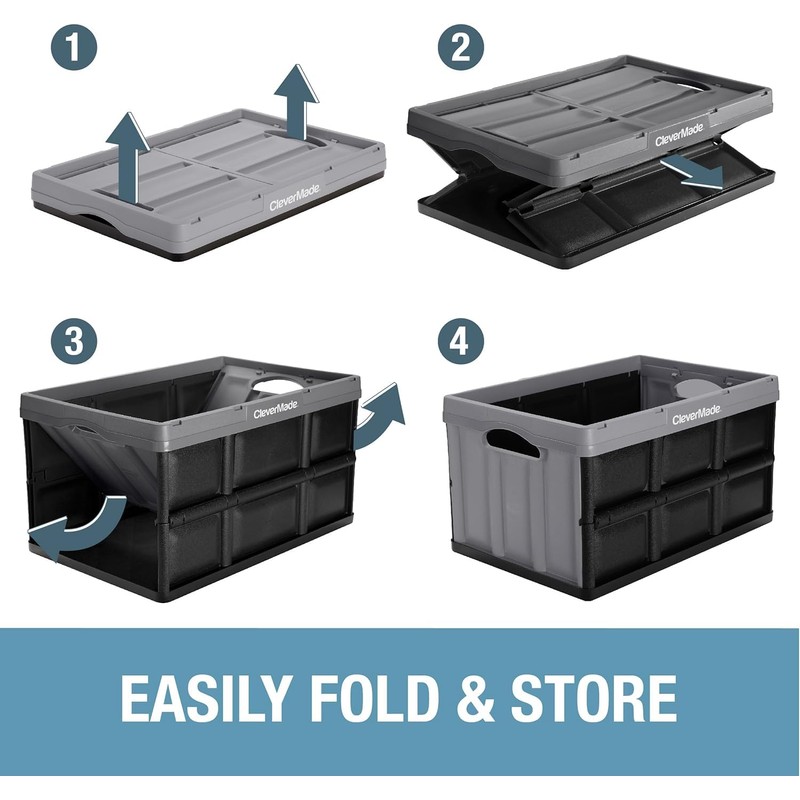 1

CleverMade

2

CleverMade

3

CleverMade

4

CleverMade

EASILY FOLD & STORE