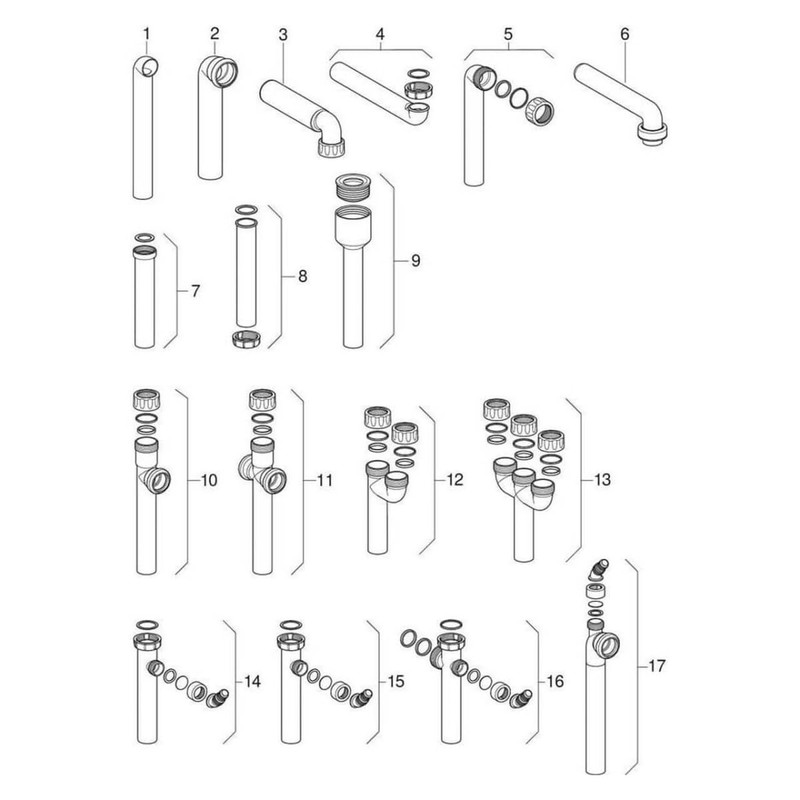 1
2
3
4
5
6
7
8
9
10
11
12
13
14
15
16
17