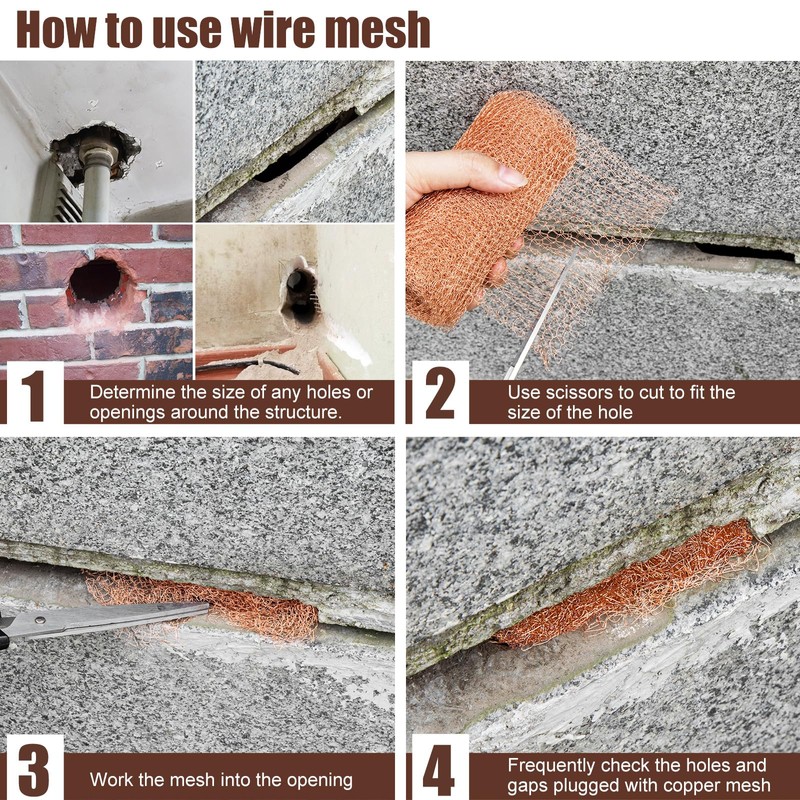 How to use wire mesh

1
Determine the size of any holes or openings around the structure.

2
Use scissors to cut to fit the size of the hole

3
Work the mesh into the opening

4
Frequently check the holes and gaps plugged with copper mesh