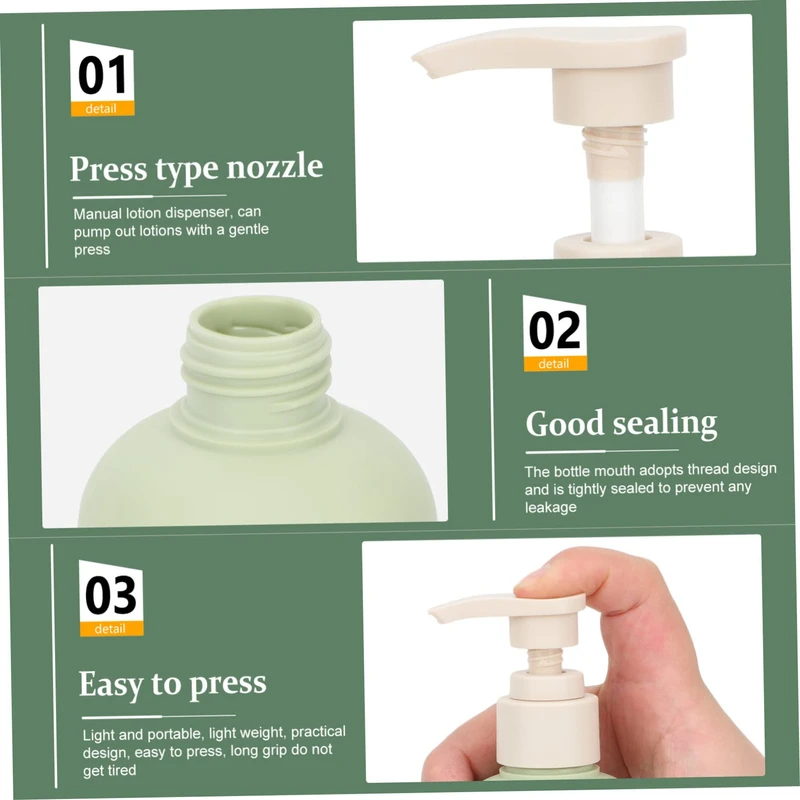 01
detail

Press type nozzle

Manual lotion dispenser, can pump out lotions with a gentle press

02
detail

Good sealing

The bottle mouth adopts thread design and is tightly sealed to prevent any leakage

03
detail

Easy to press

Light and portable, light weight, practical design, easy to press, long grip do not get tired