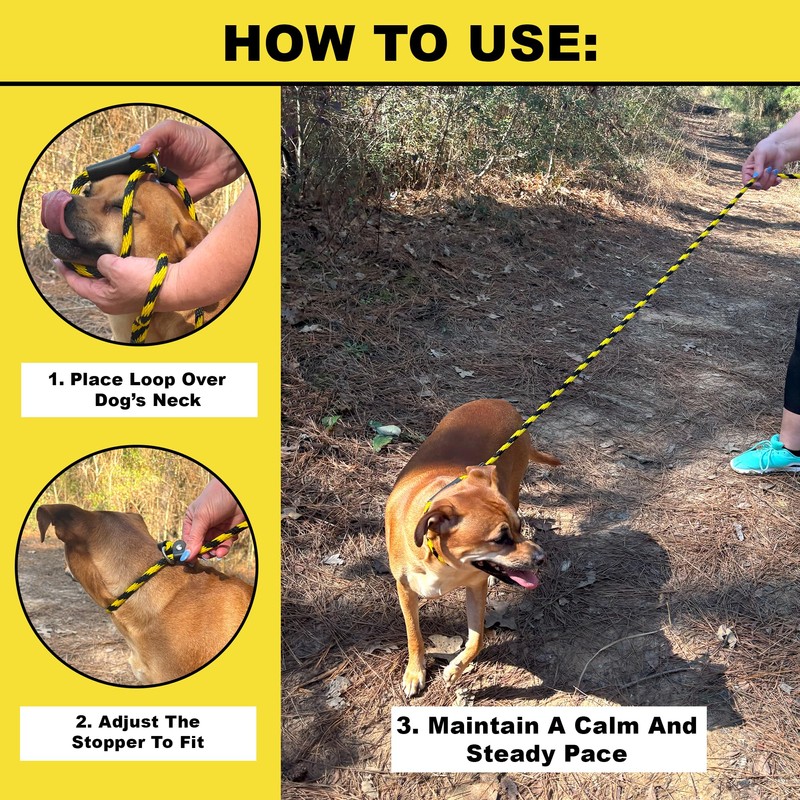 HOW TO USE:

1. Place Loop Over Dog's Neck

2. Adjust The Stopper To Fit

3. Maintain A Calm And Steady Pace