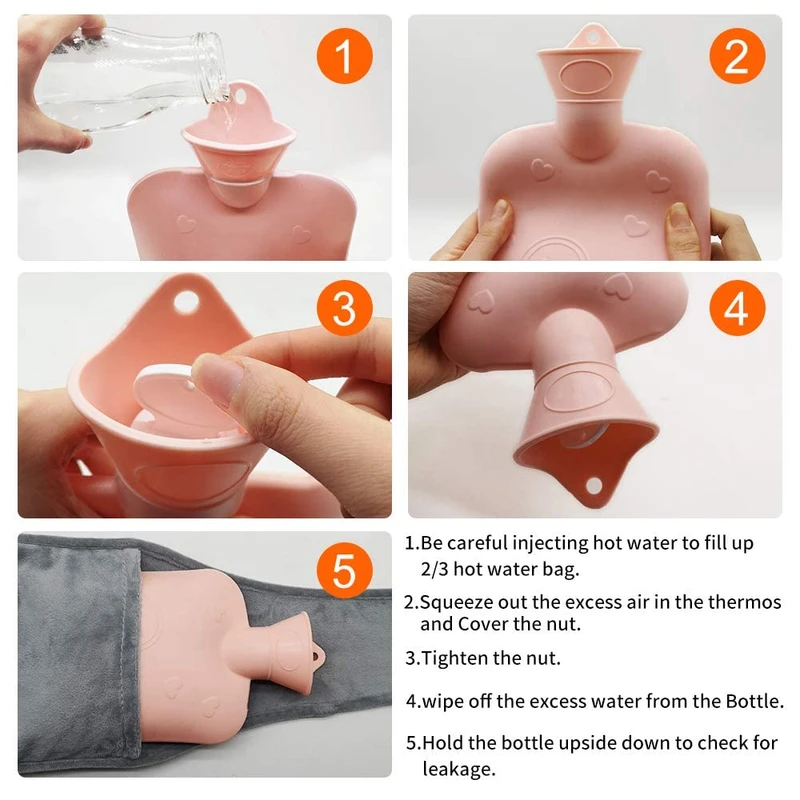 1

2

3

4

5

1.Be careful injecting hot water to fill up 2/3 hot water bag.

2.Squeeze out the excess air in the thermos and Cover the nut.

3.Tighten the nut.

4.wipe off the excess water from the Bottle.

5.Hold the bottle upside down to check for leakage.