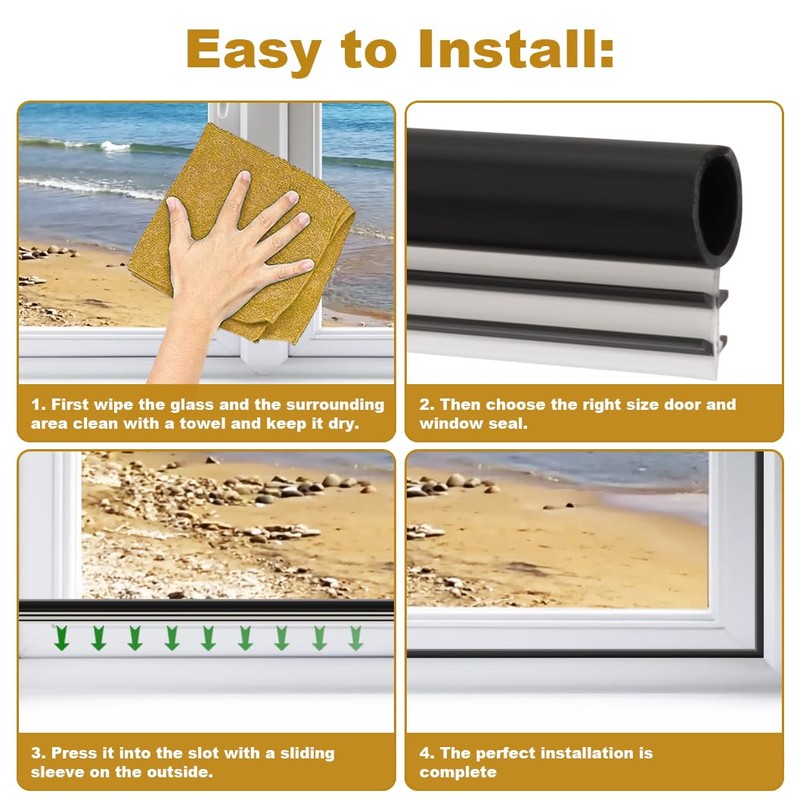 Easy to Install:

1. First wipe the glass and the surrounding area clean with a towel and keep it dry.

2. Then choose the right size door and window seal.

3. Press it into the slot with a sliding sleeve on the outside.

4. The perfect installation is complete