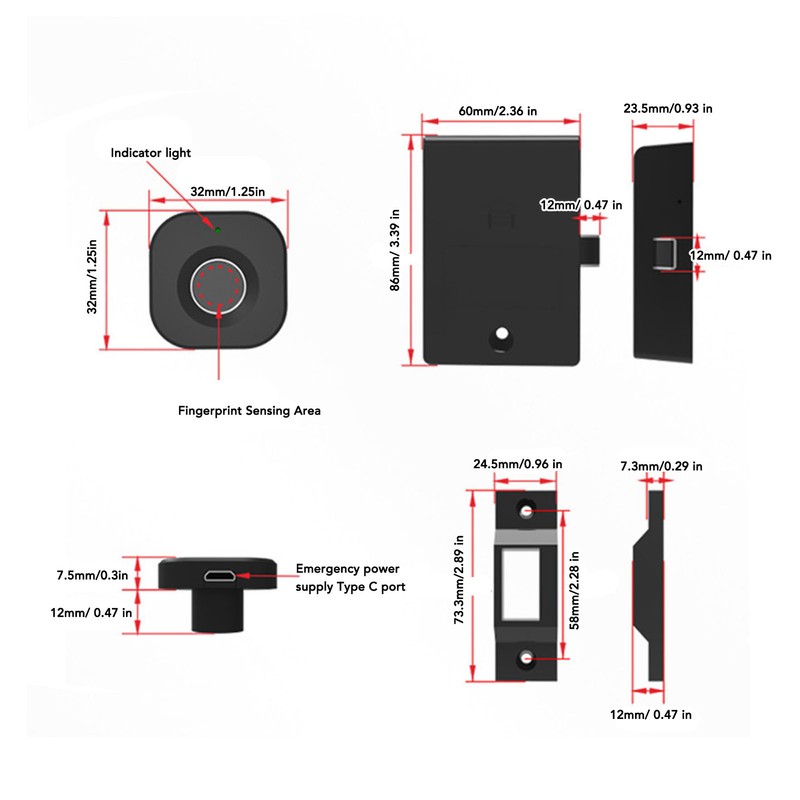 Indicator light

32mm/1.25in

32mm/1.25in

Fingerprint Sensing Area

60mm/2.36 in

86mm/ 3.39 in

12mm/ 0.47 in

23.5mm/0.93 in

12mm/ 0.47 in

7.5mm/0.3in

12mm/ 0.47 in

Emergency power supply Type C port

24.5mm/0.96 in

73.3mm/2.89 in

58mm/2.28 in

7.3mm/0.29 in

12mm/ 0.47 in