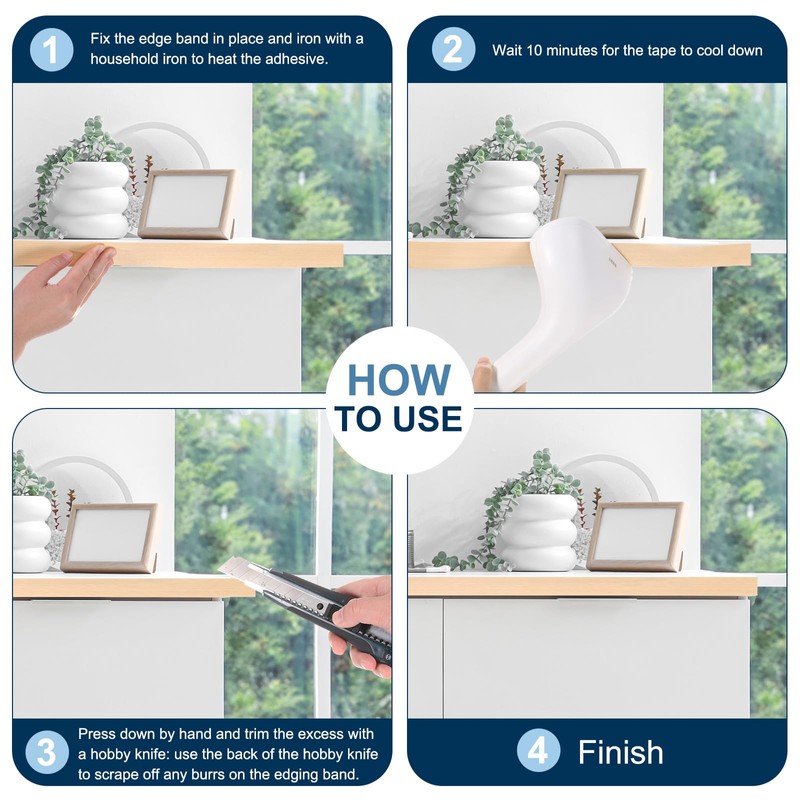 1 Fix the edge band in place and iron with a household iron to heat the adhesive.

2 Wait 10 minutes for the tape to cool down

HOW TO USE

3 Press down by hand and trim the excess with a hobby knife: use the back of the hobby knife to scrape off any burrs on the edging band.

4 Finish