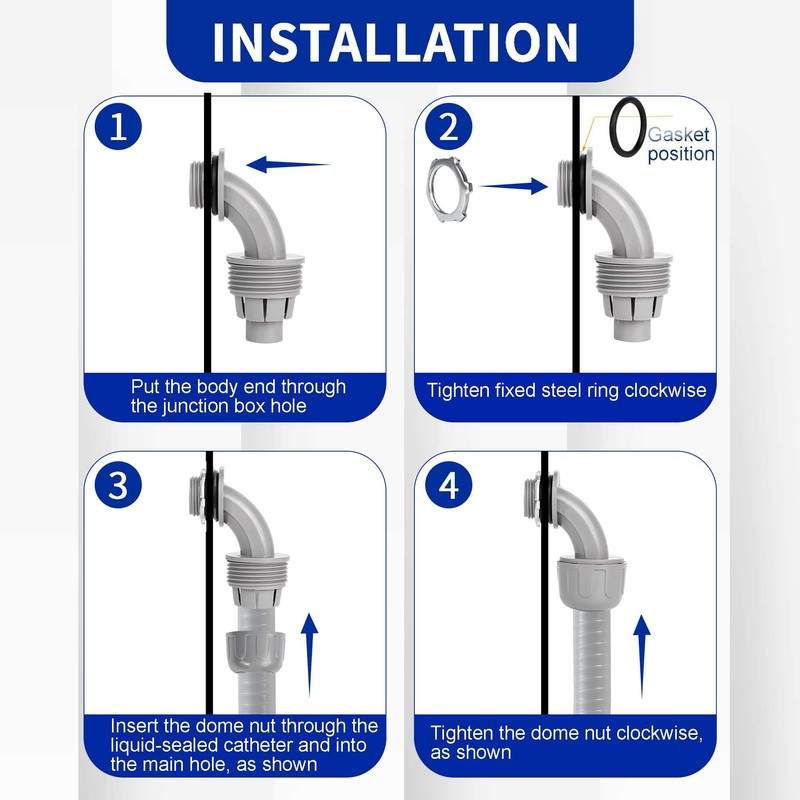 INSTALLATION

1

Put the body end through the junction box hole

2

Gasket position

Tighten fixed steel ring clockwise

3

Insert the dome nut through the liquid-sealed catheter and into the main hole, as shown

4

Tighten the dome nut clockwise, as shown