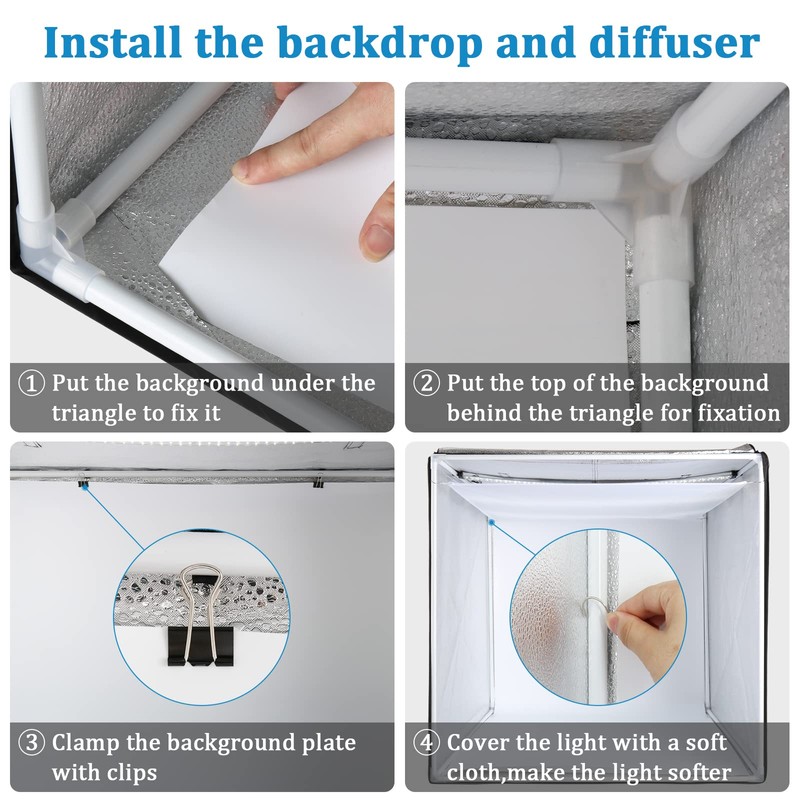 Install the backdrop and diffuser

① Put the background under the triangle to fix it

② Put the top of the background behind the triangle for fixation

③ Clamp the background plate with clips

④ Cover the light with a soft cloth,make the light softer