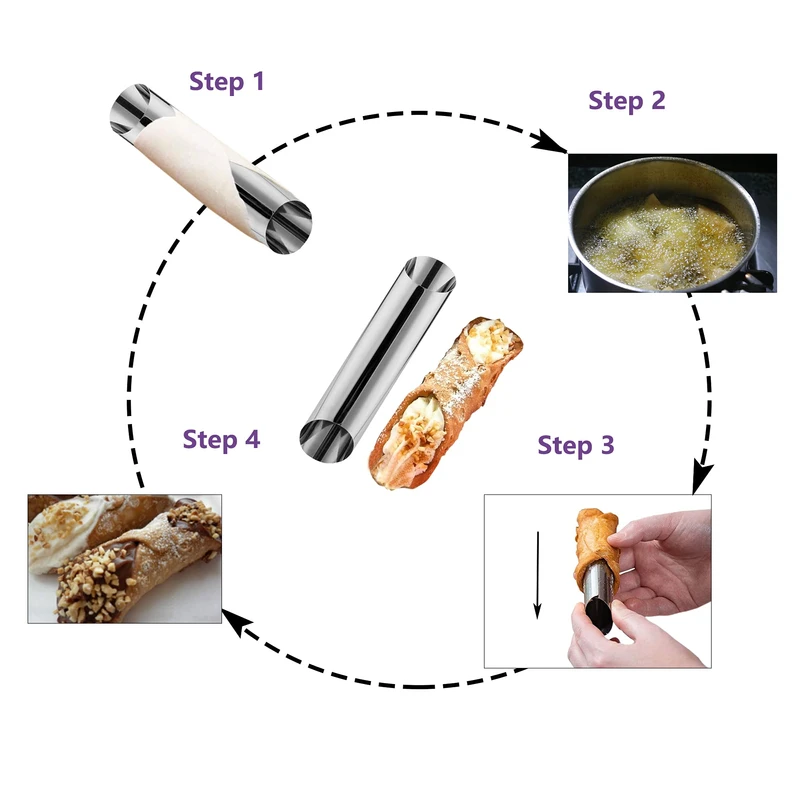 Step 1

Step 2

Step 3

Step 4