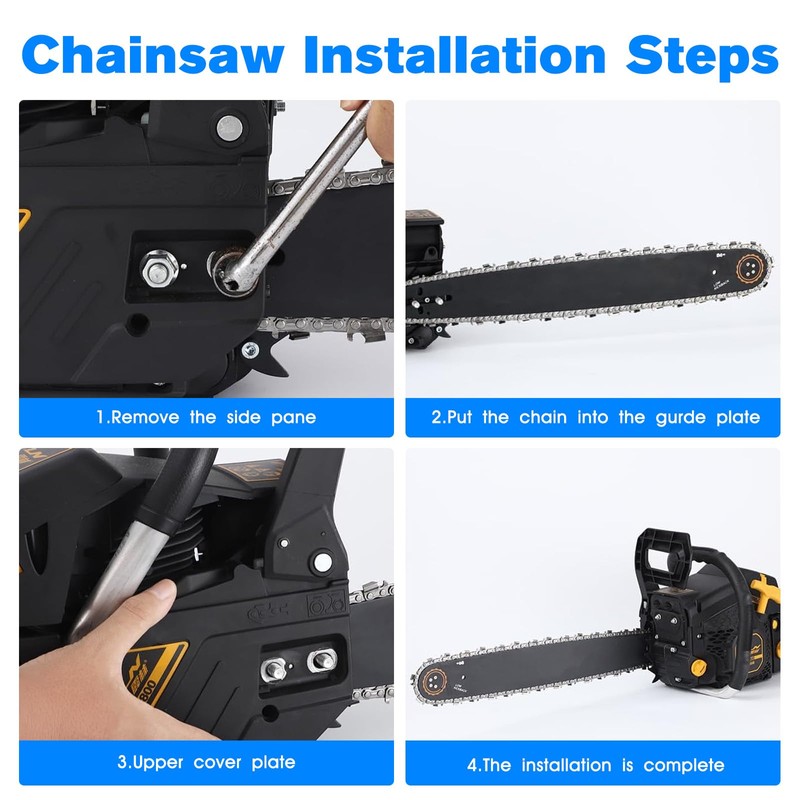 Chainsaw Installation Steps

1.Remove the side pane

2.Put the chain into the gurde plate

3.Upper cover plate

4.The installation is complete