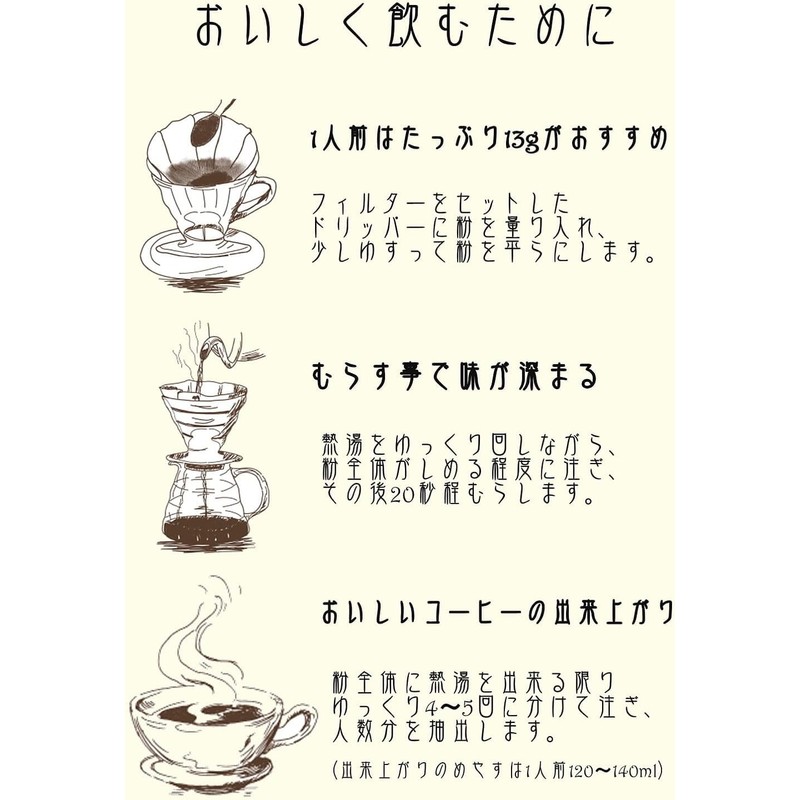 おいしく飲むために

1人前はたっぷり13gがおすすめ

フィルターをセットした
ドリッパーに粉を量り入れ、
少しゆすって粉を平らにします。

むらす事で味が深まる

熱湯をゆっくり回しながら、
粉全体がしめる程度に注ぎ、
その後20秒程むらします。

おいしいコーヒーの出来上がり

粉全体に熱湯を出来る限り
ゆっくり4〜5回に分けて注ぎ、
人数分を抽出します。

(出来上がりのめやすは1人前120〜140ml)