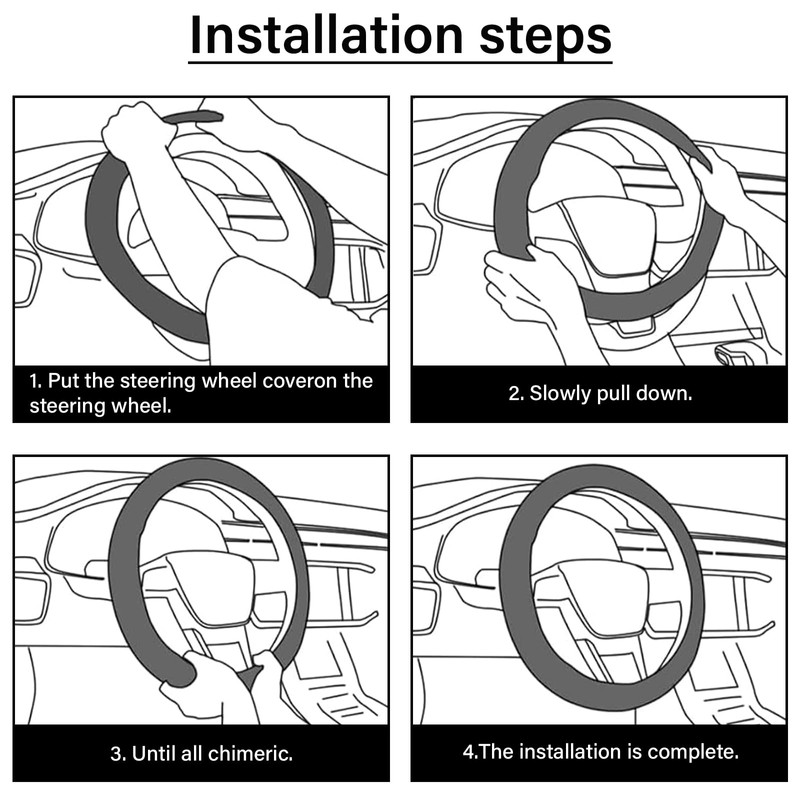 Installation steps

1. Put the steering wheel coveron the steering wheel.

2. Slowly pull down.

3. Until all chimeric.

4.The installation is complete.