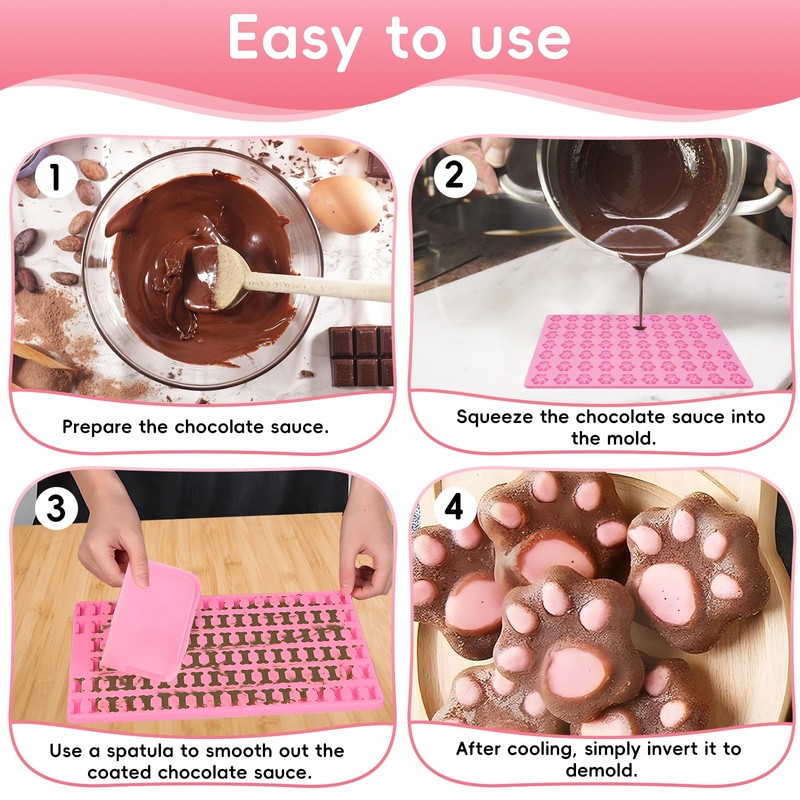 Easy to use

1

Prepare the chocolate sauce.

2

Squeeze the chocolate sauce into the mold.

3

Use a spatula to smooth out the coated chocolate sauce.

4

After cooling, simply invert it to demold.