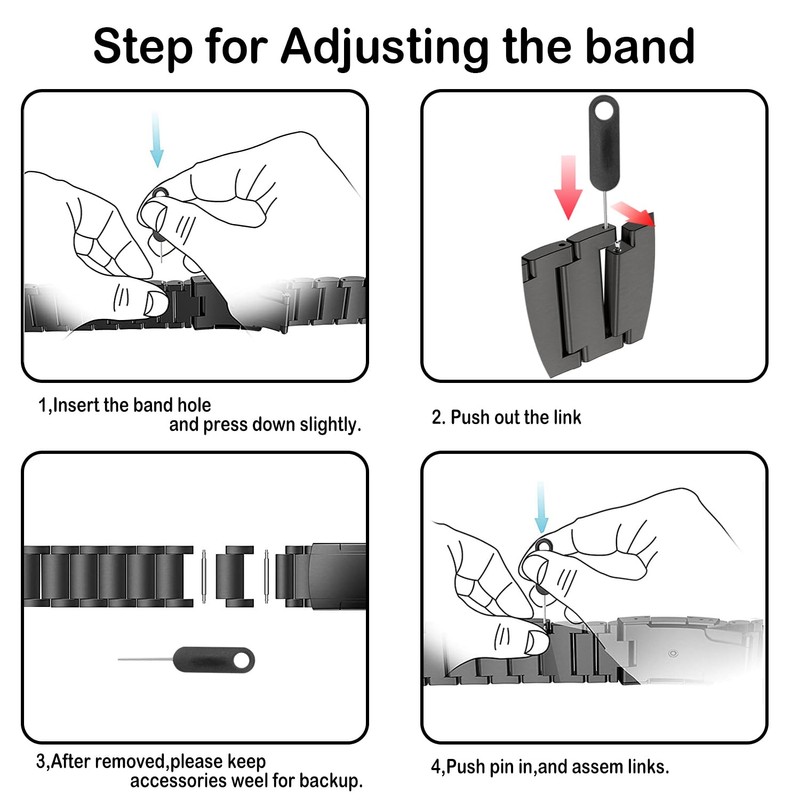 Step for Adjusting the band

1,Insert the band hole and press down slightly.

2. Push out the link

3,After removed,please keep accessories weel for backup.

4,Push pin in,and assem links.