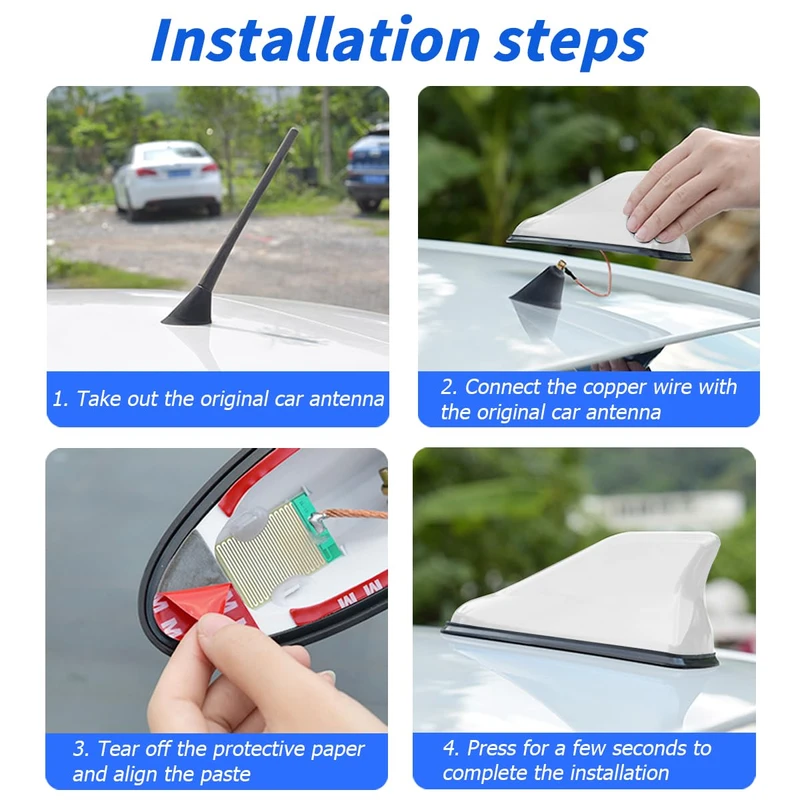 Installation steps

1. Take out the original car antenna

2. Connect the copper wire with the original car antenna

3. Tear off the protective paper and align the paste

4. Press for a few seconds to complete the installation