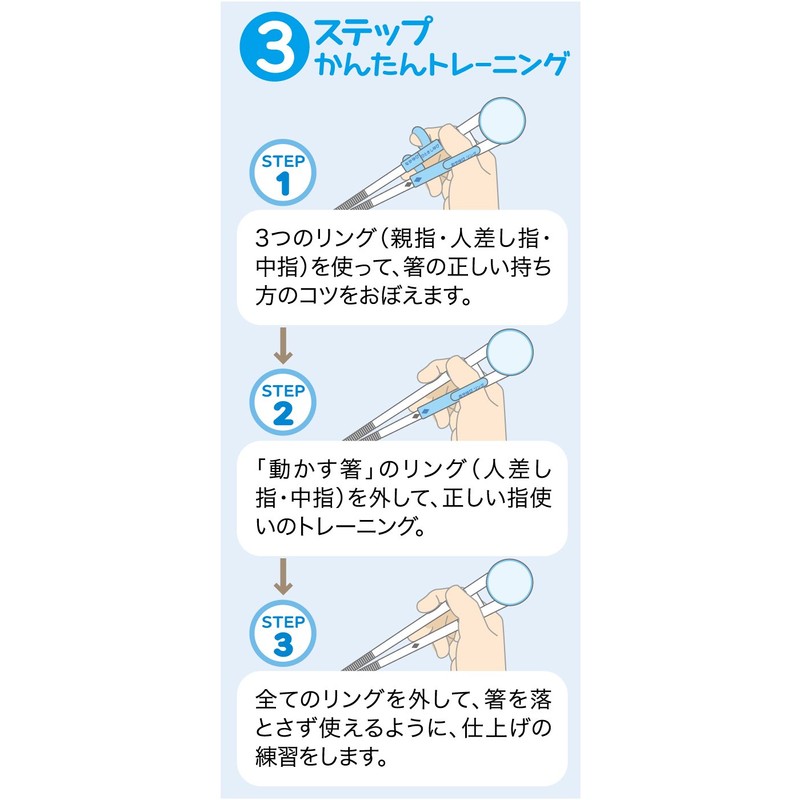 3 ステップ
かんたんトレーニング

STEP 1

3つのリング（親指・人差し指・中指）を使って、箸の正しい持ち方のコツをおぼえます。

STEP 2

「動かす箸」のリング（人差し指・中指）を外して、正しい指使いのトレーニング。

STEP 3

全てのリングを外して、箸を落とさず使えるように、仕上げの練習をします。