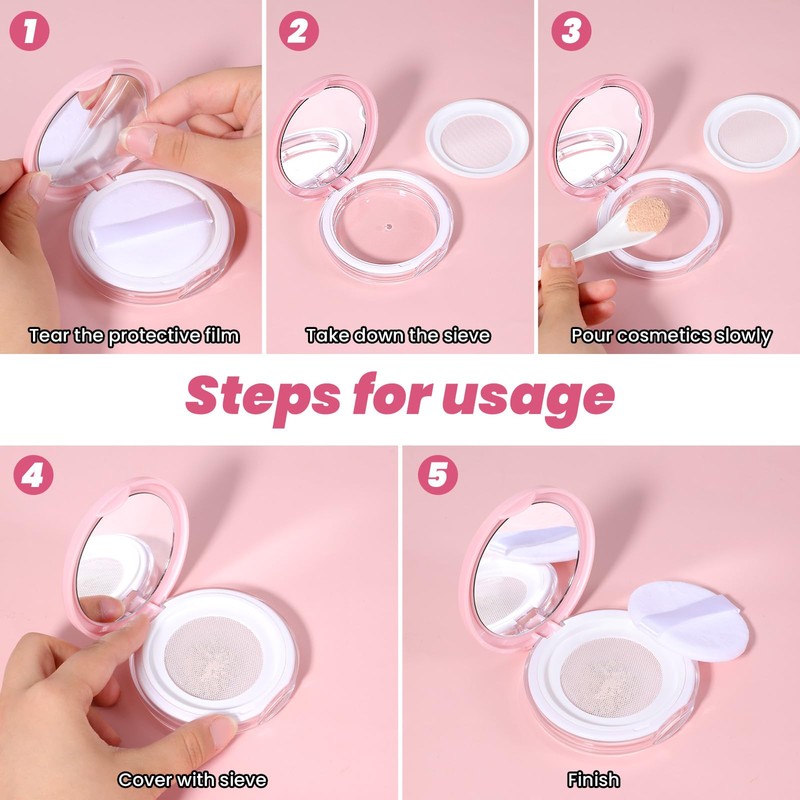 1
Tear the protective film

2
Take down the sieve

3
Pour cosmetics slowly

Steps for usage

4
Cover with sieve

5
Finish