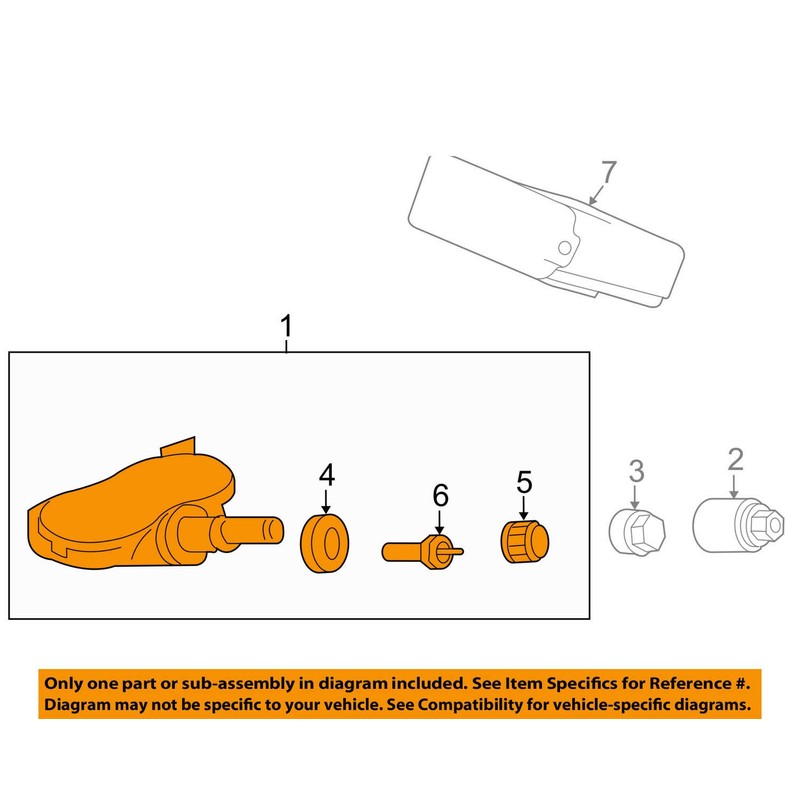 7

1

4

6

5

3

2

Only one part or sub-assembly in diagram included. See Item Specifics for Reference #. Diagram may not be specific to your vehicle. See Compatibility for vehicle-specific diagrams.