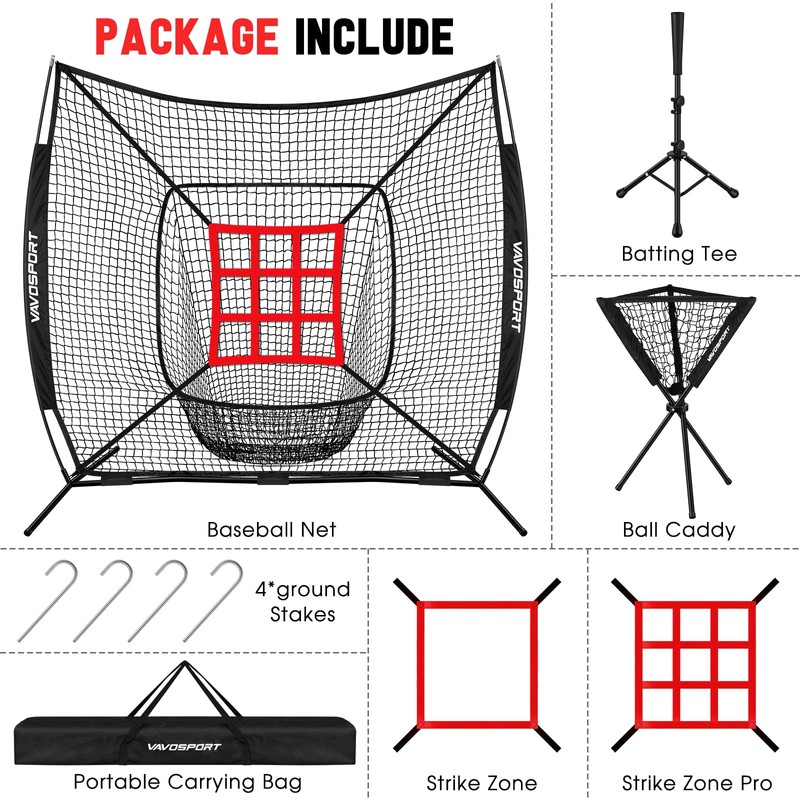 PACKAGE INCLUDE

VAVOSPORT

VAVOSPORT

Baseball Net

Batting Tee

VAVOSPORT

Ball Caddy

4*ground Stakes

VAVOSPORT

Portable Carrying Bag

Strike Zone

Strike Zone Pro